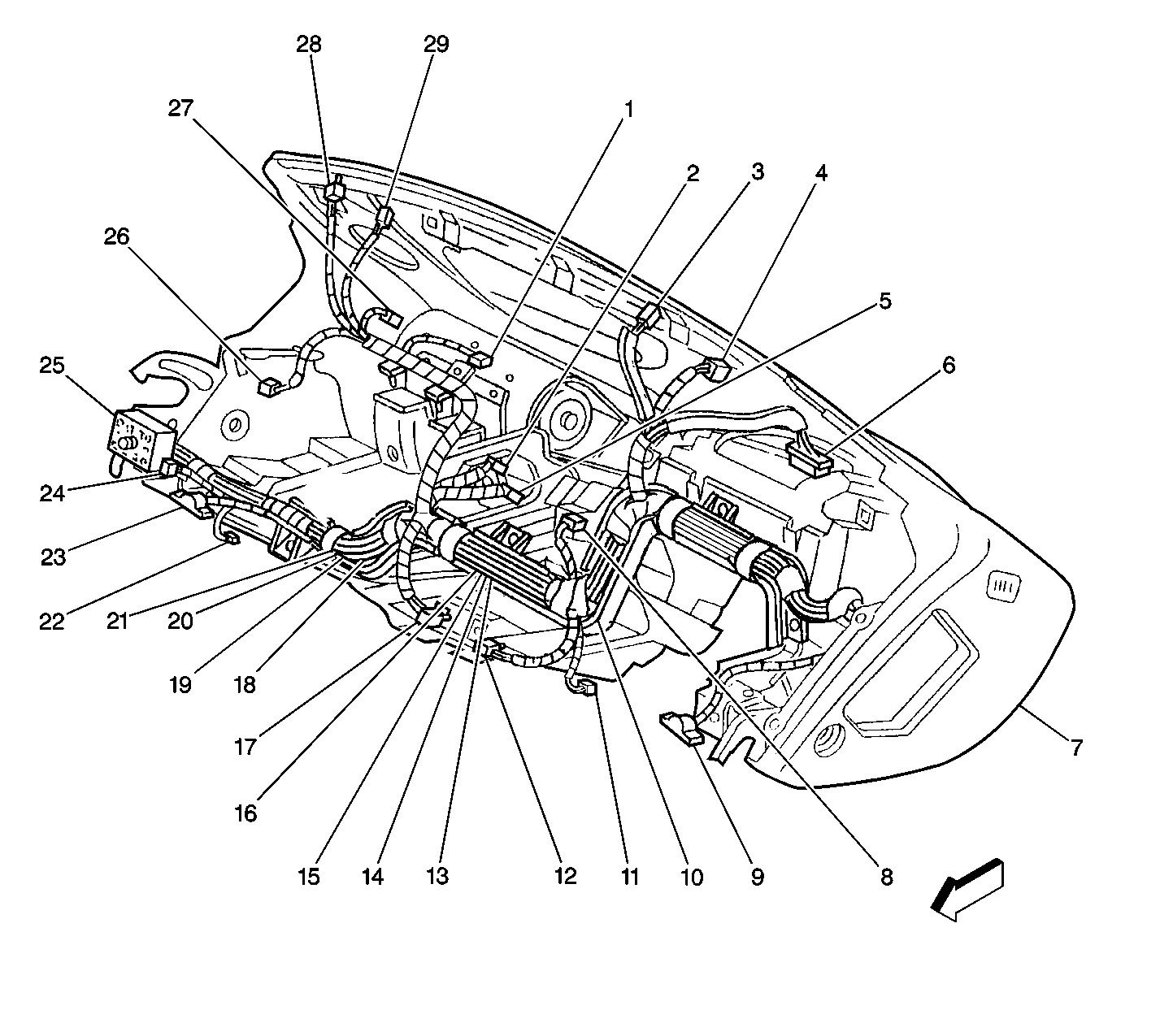 28
29
27
1
2
3
4
26
5
25
6
24
23
22
21
20
19
18
17
16
15
14
13
12
11
10
9
8
7