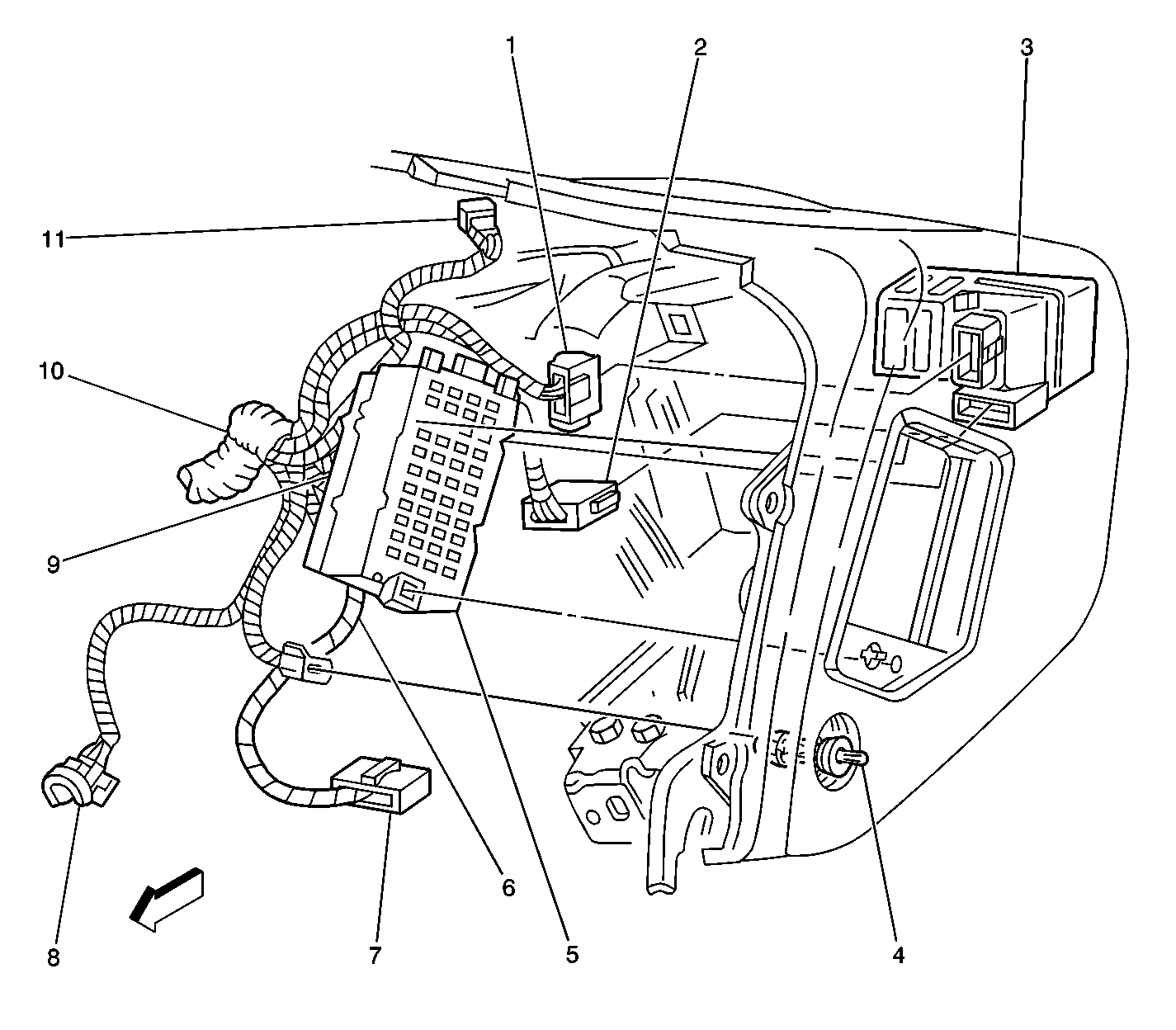 1
2
3
11
10
9
8
7
6
5
4