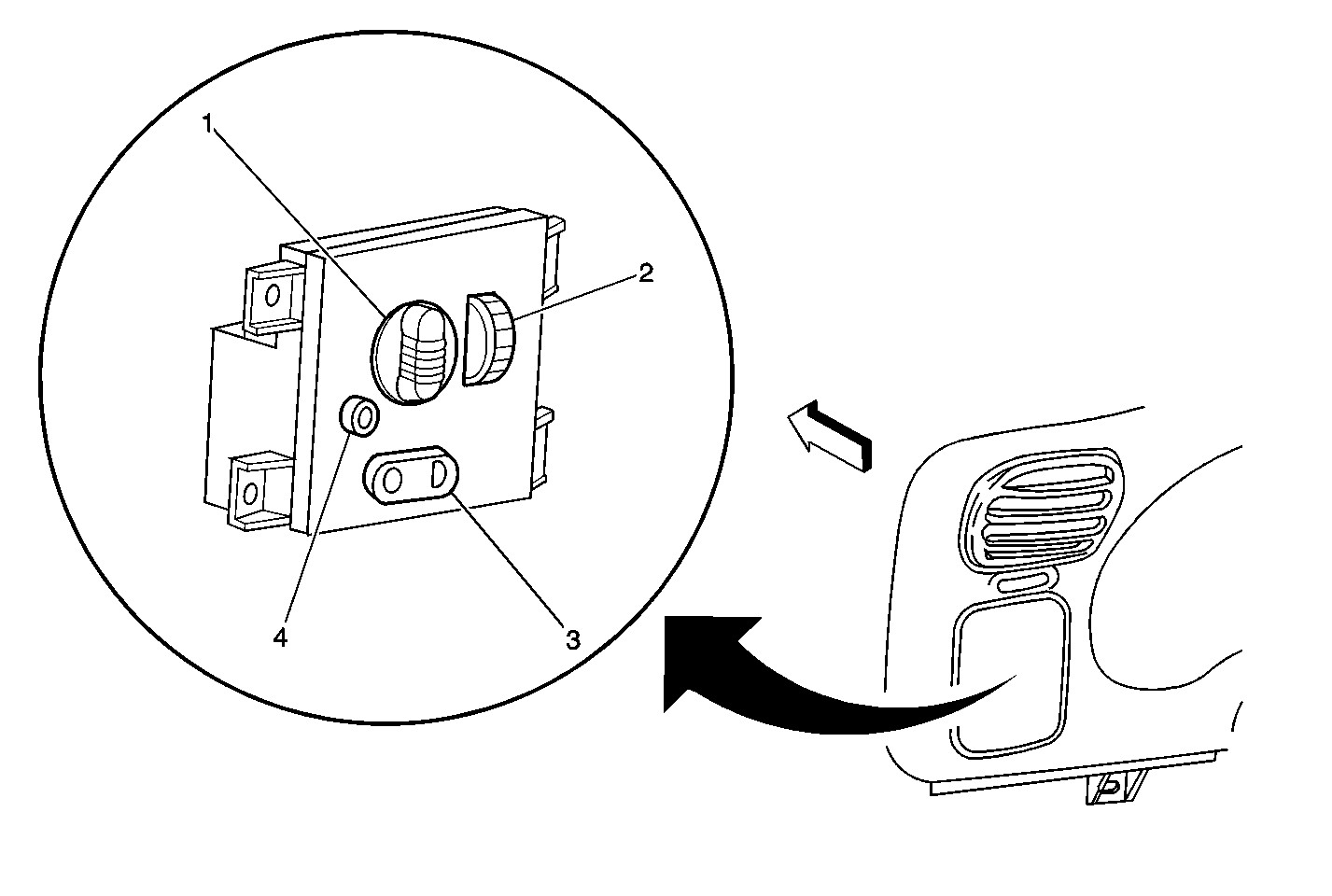 1
2
4
3