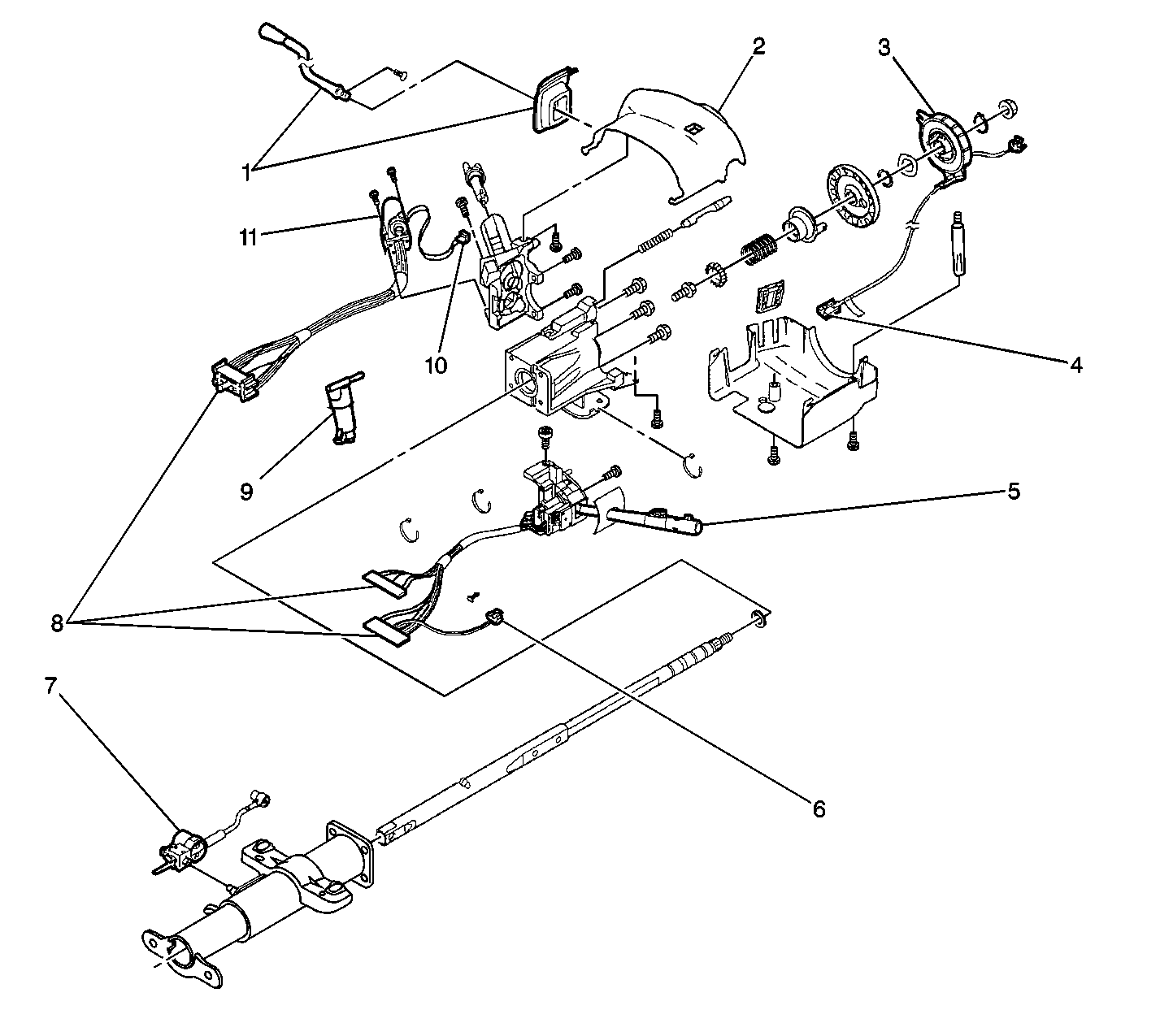 1
2
3
11
10
4
9
5
8
7
6