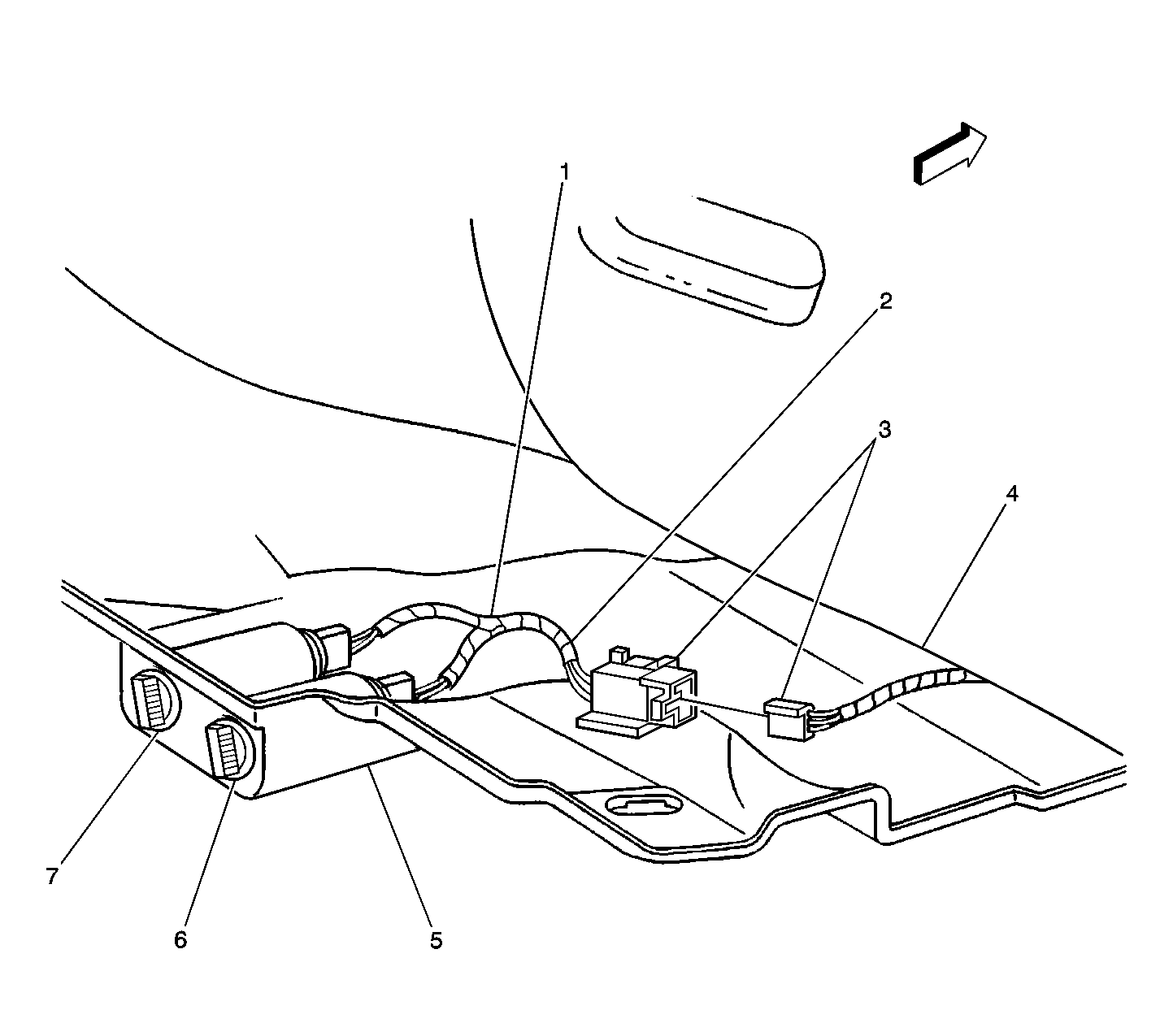 1
2
3
4
7
6
5