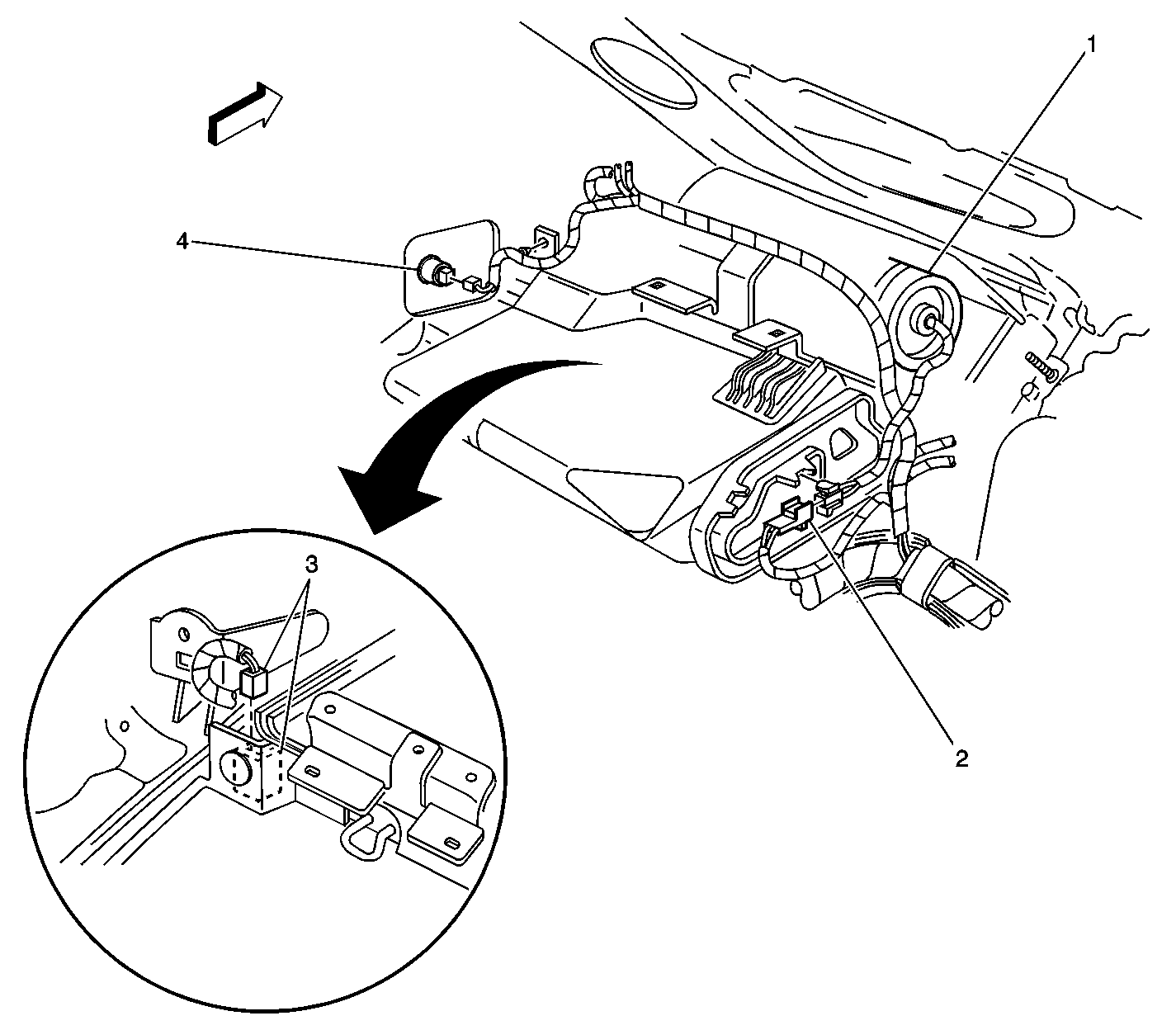 1
4
3
2