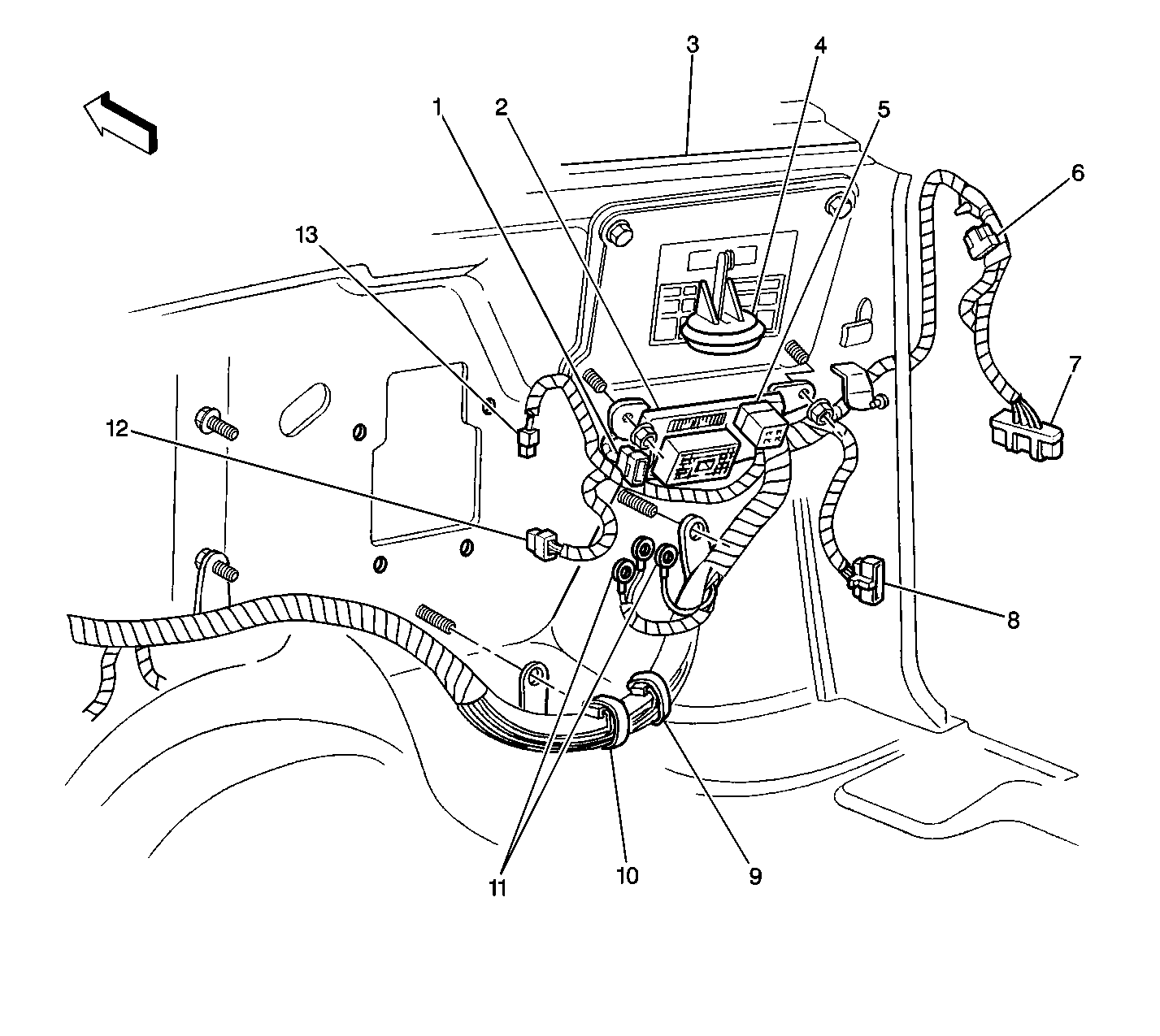 3
4
1
2
5
6
13
7
12
8
11
10
9