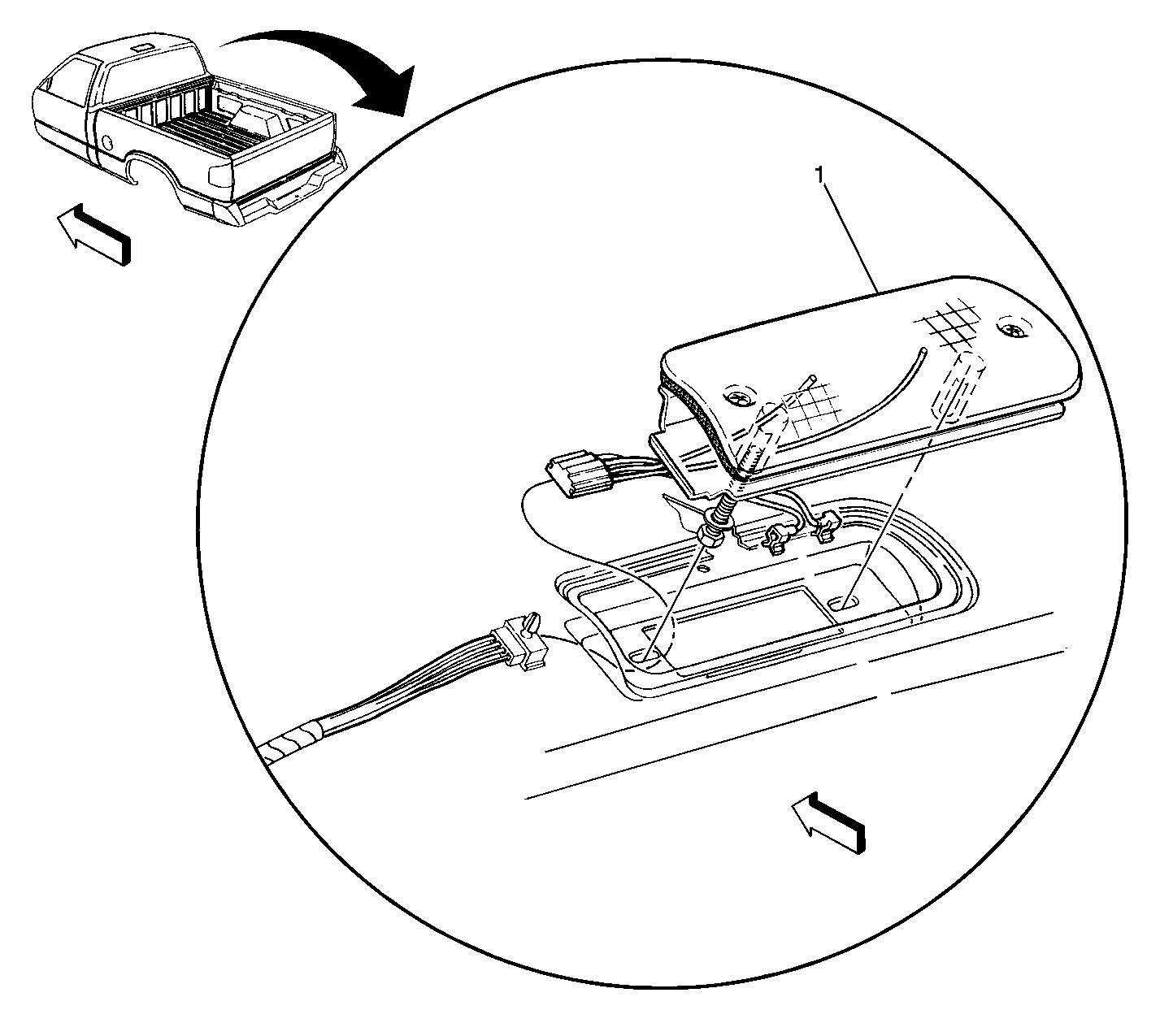 1