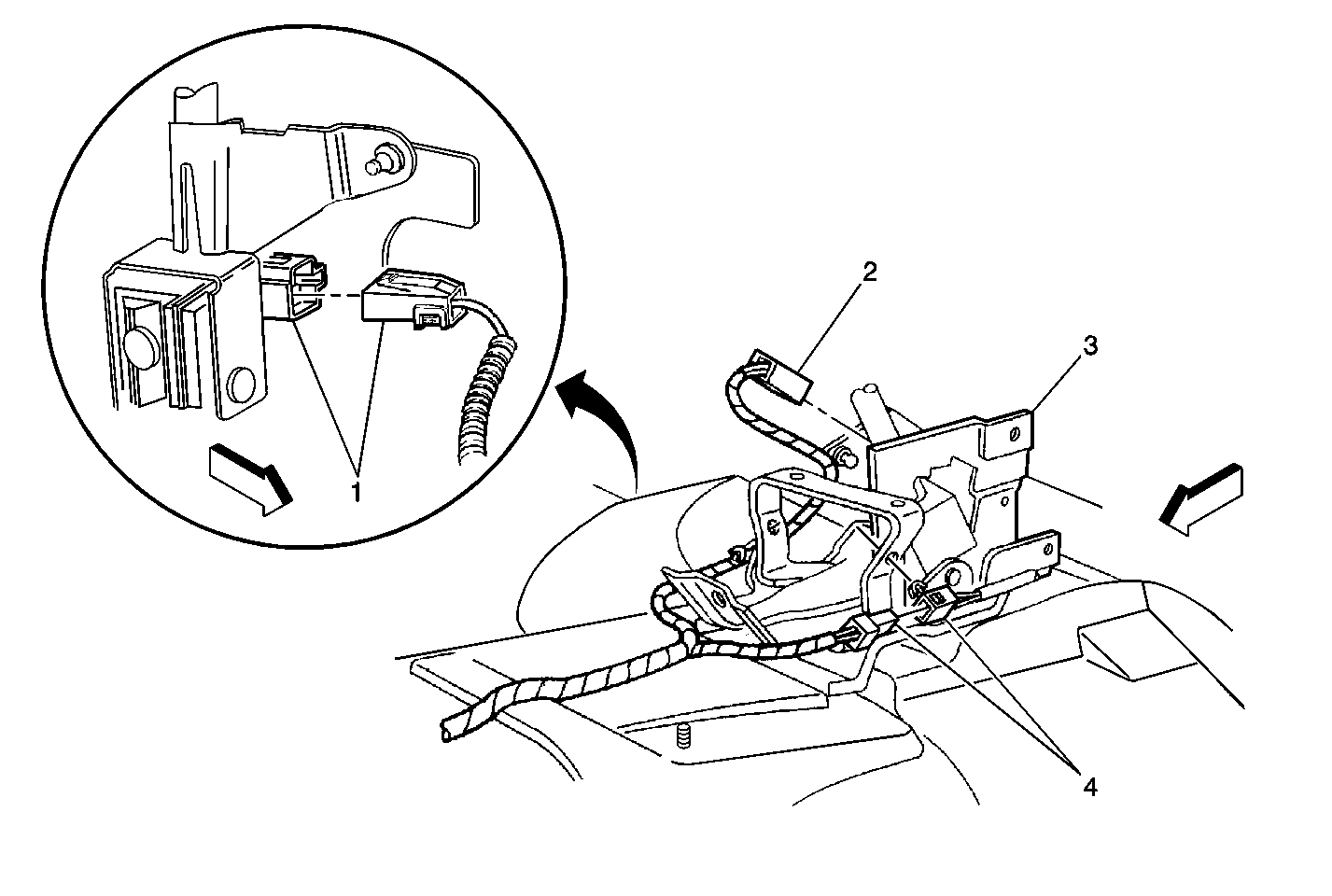 1
2
3
4