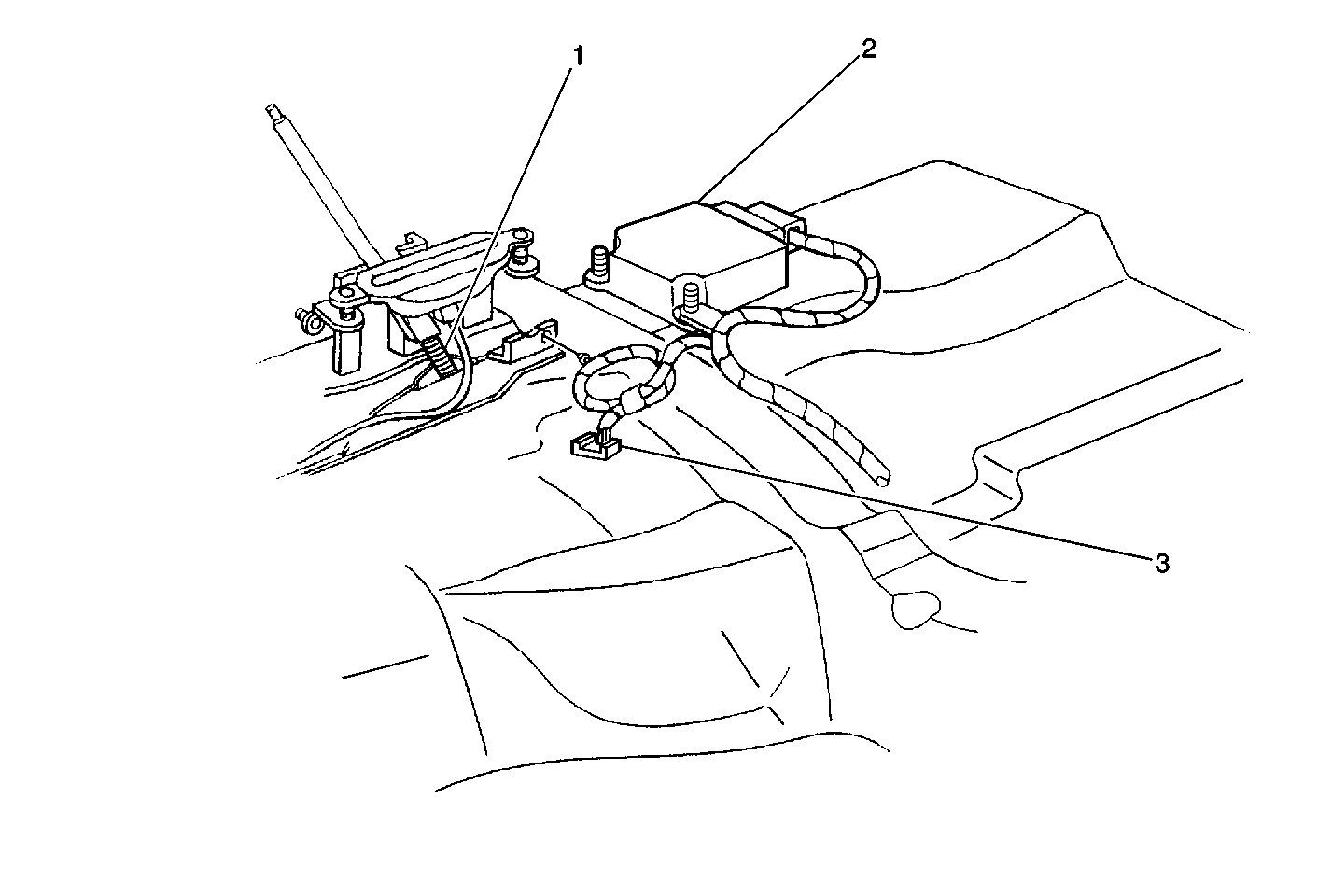 1
2
3