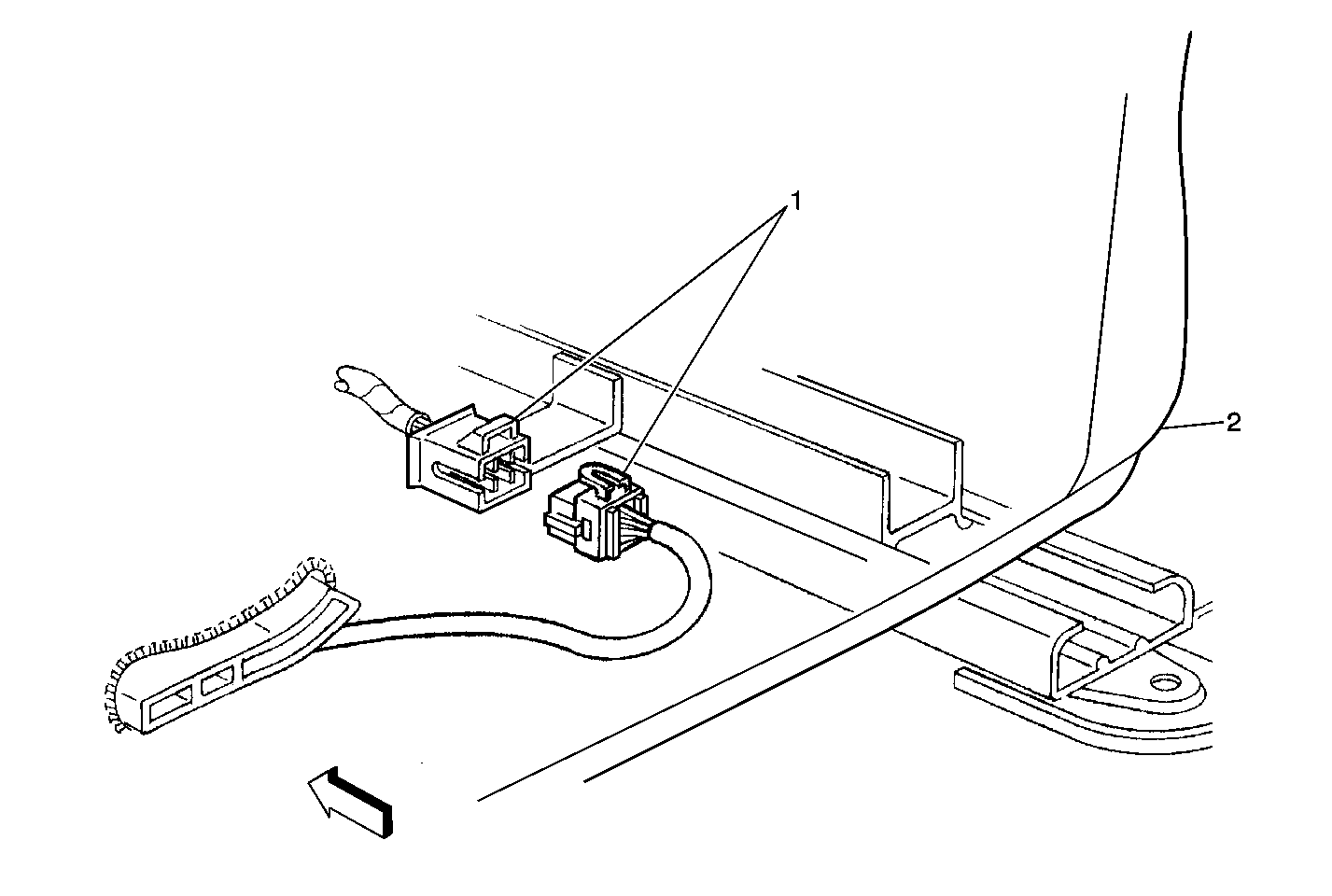 1

2