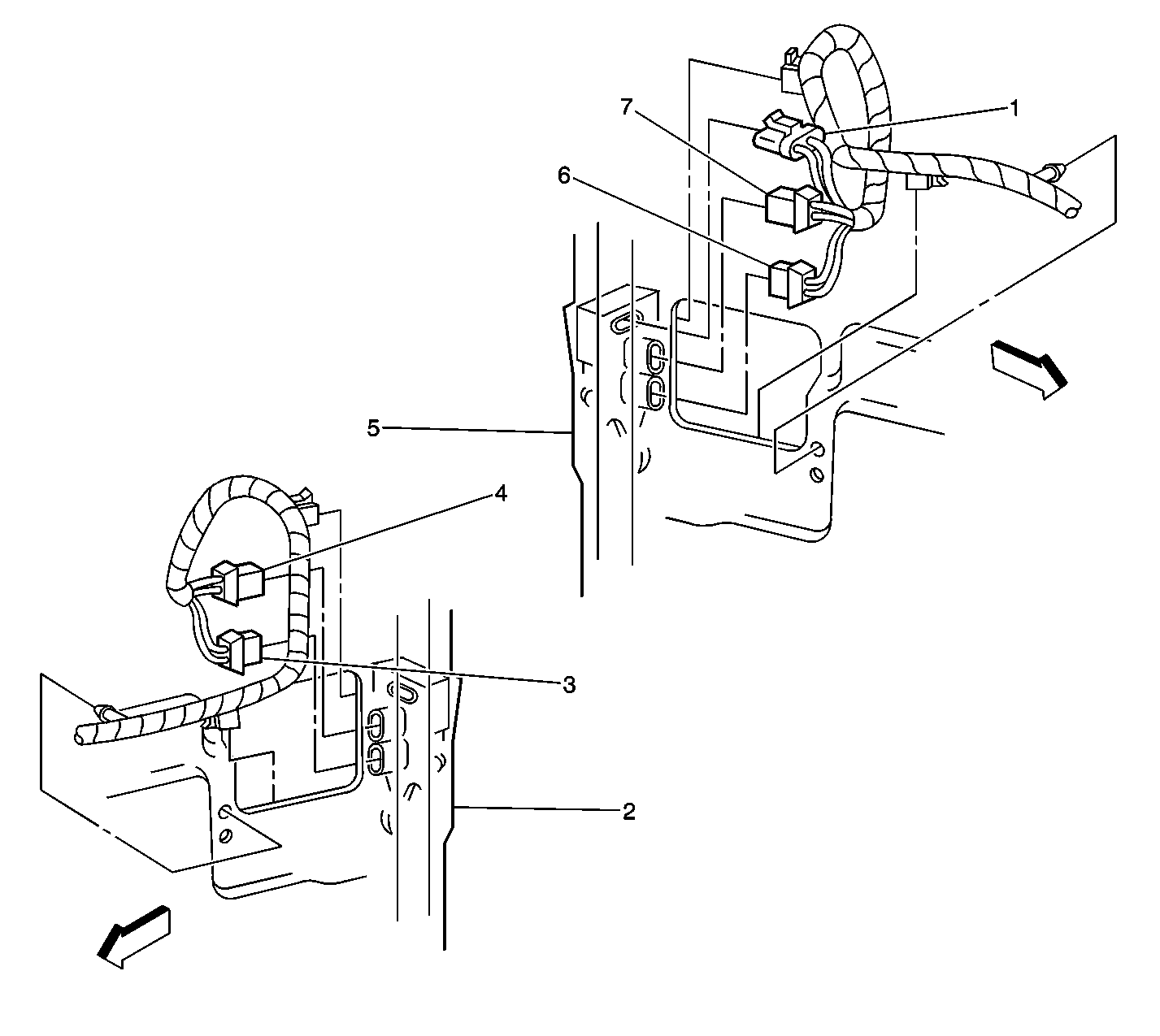 7
1
6
5
4
3
2