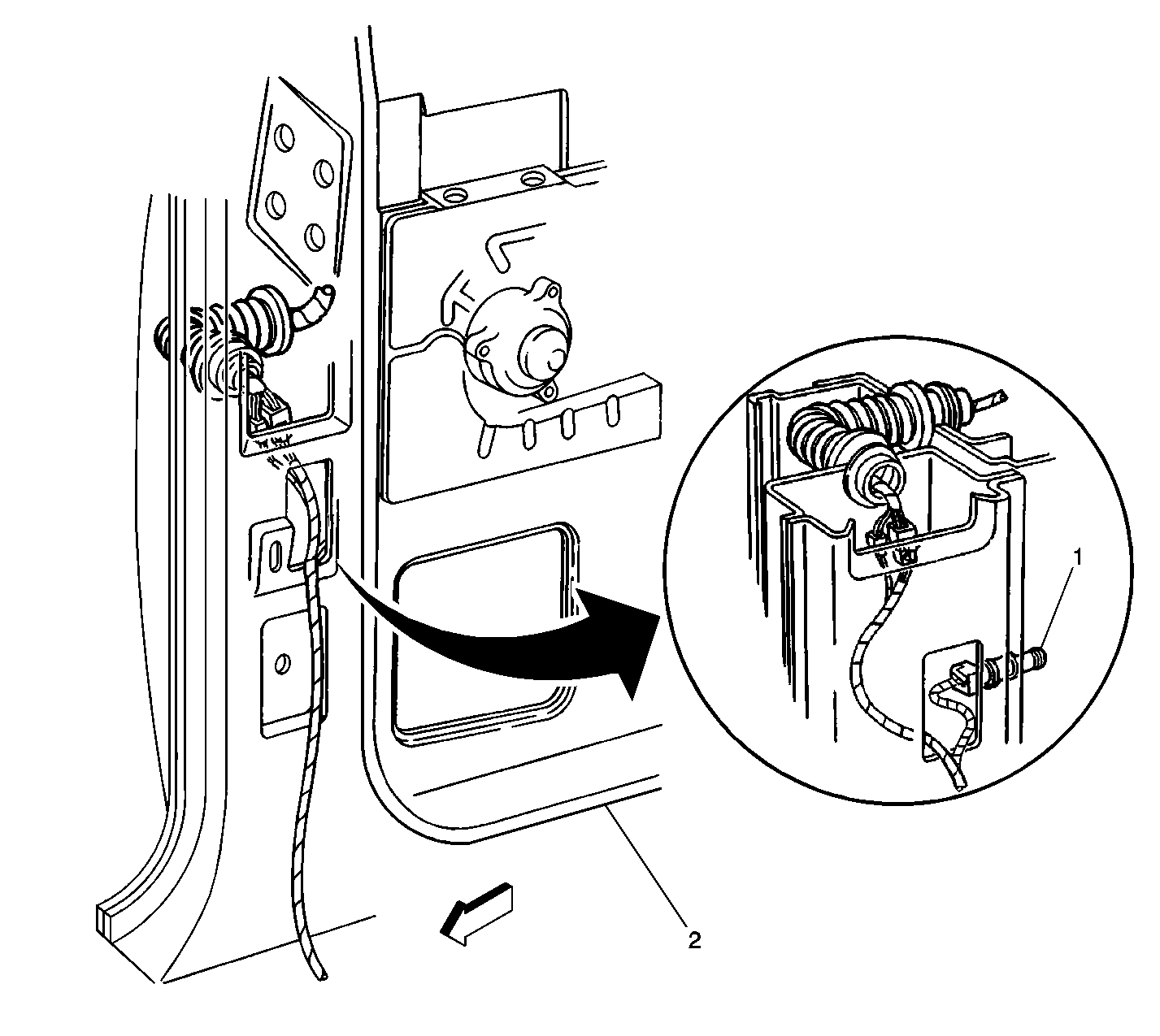 1

2