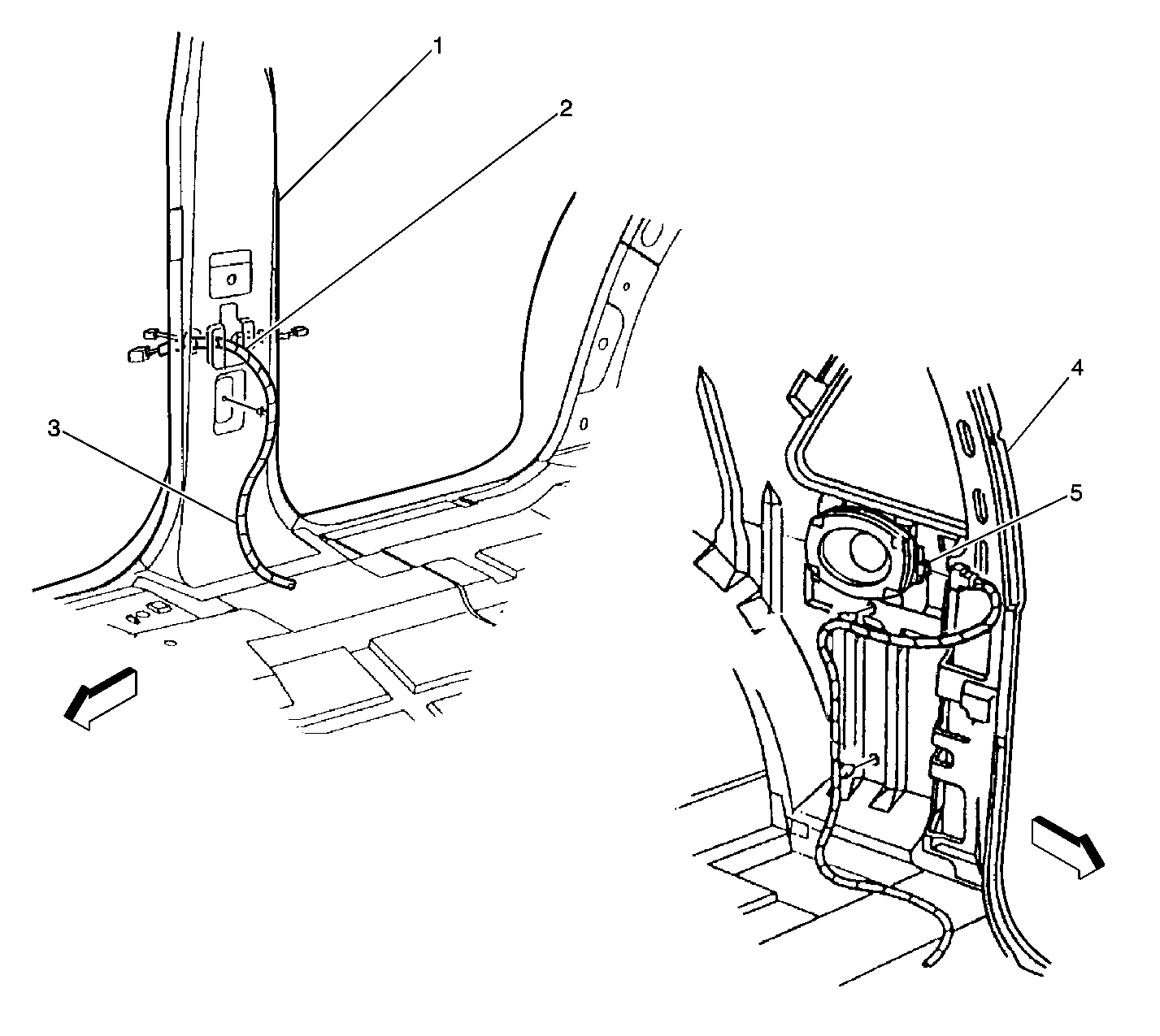 1
2
3
4
5