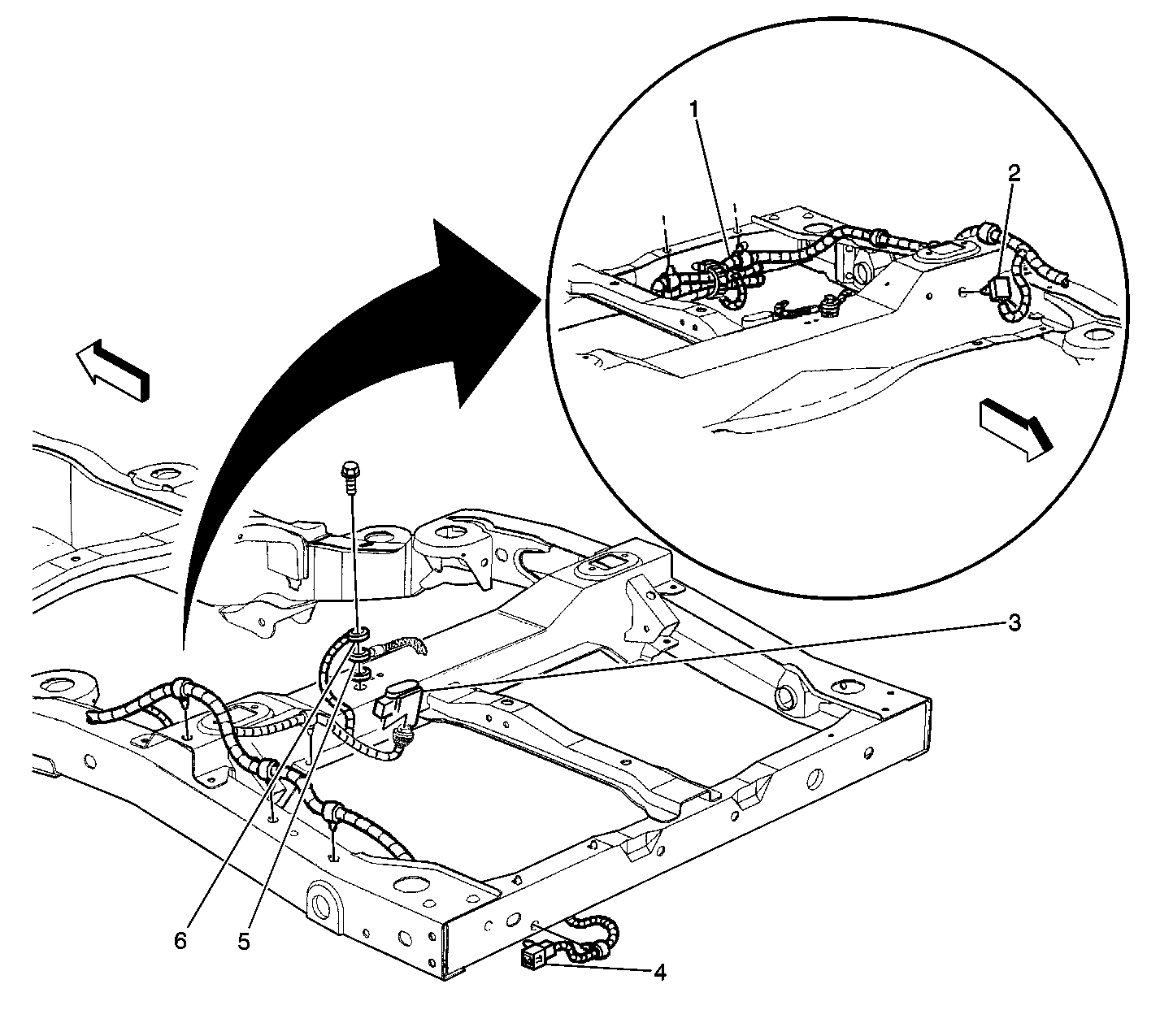 1
2
3
6
5
4