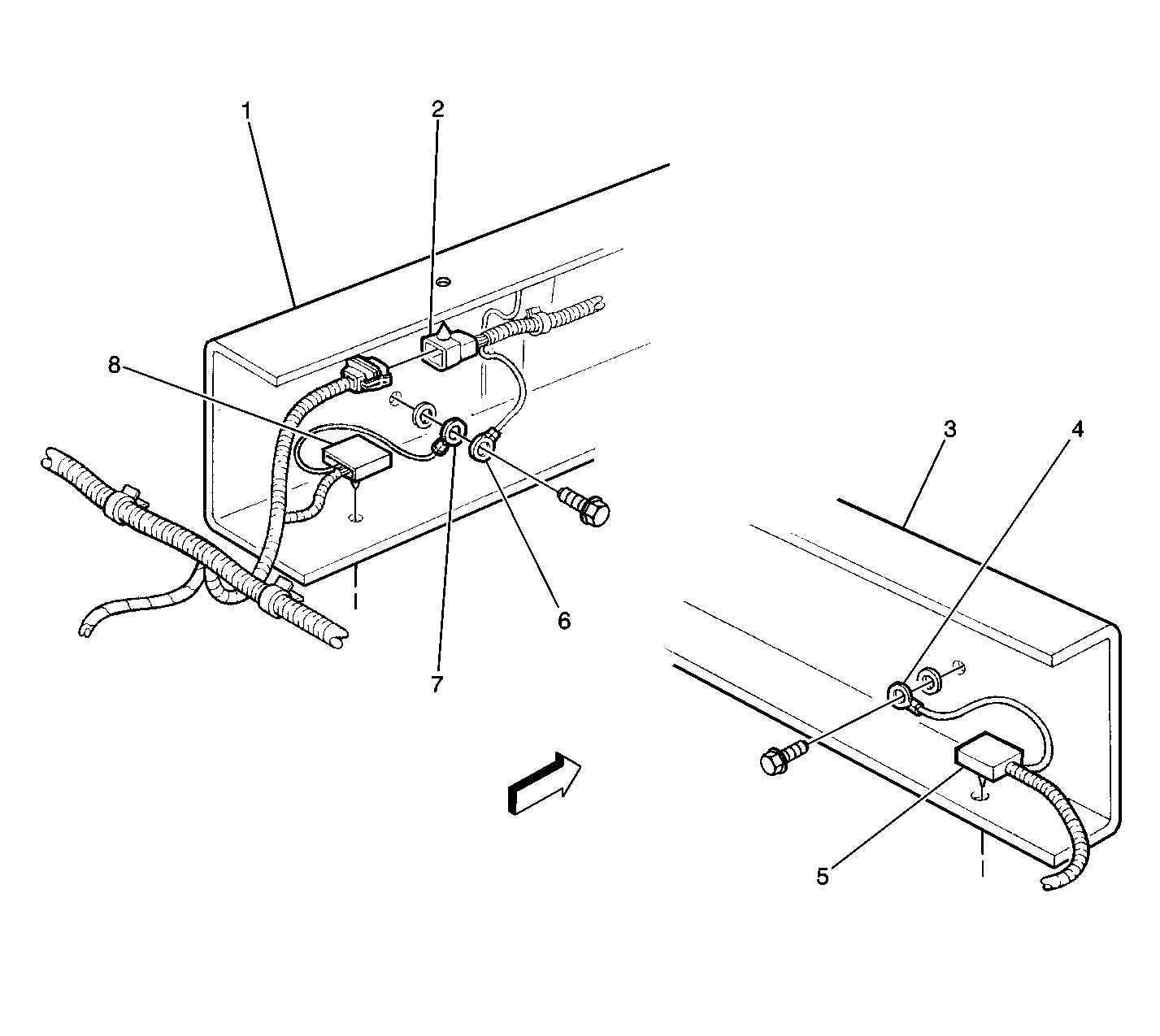 1
2
8
3
4
6
7
5