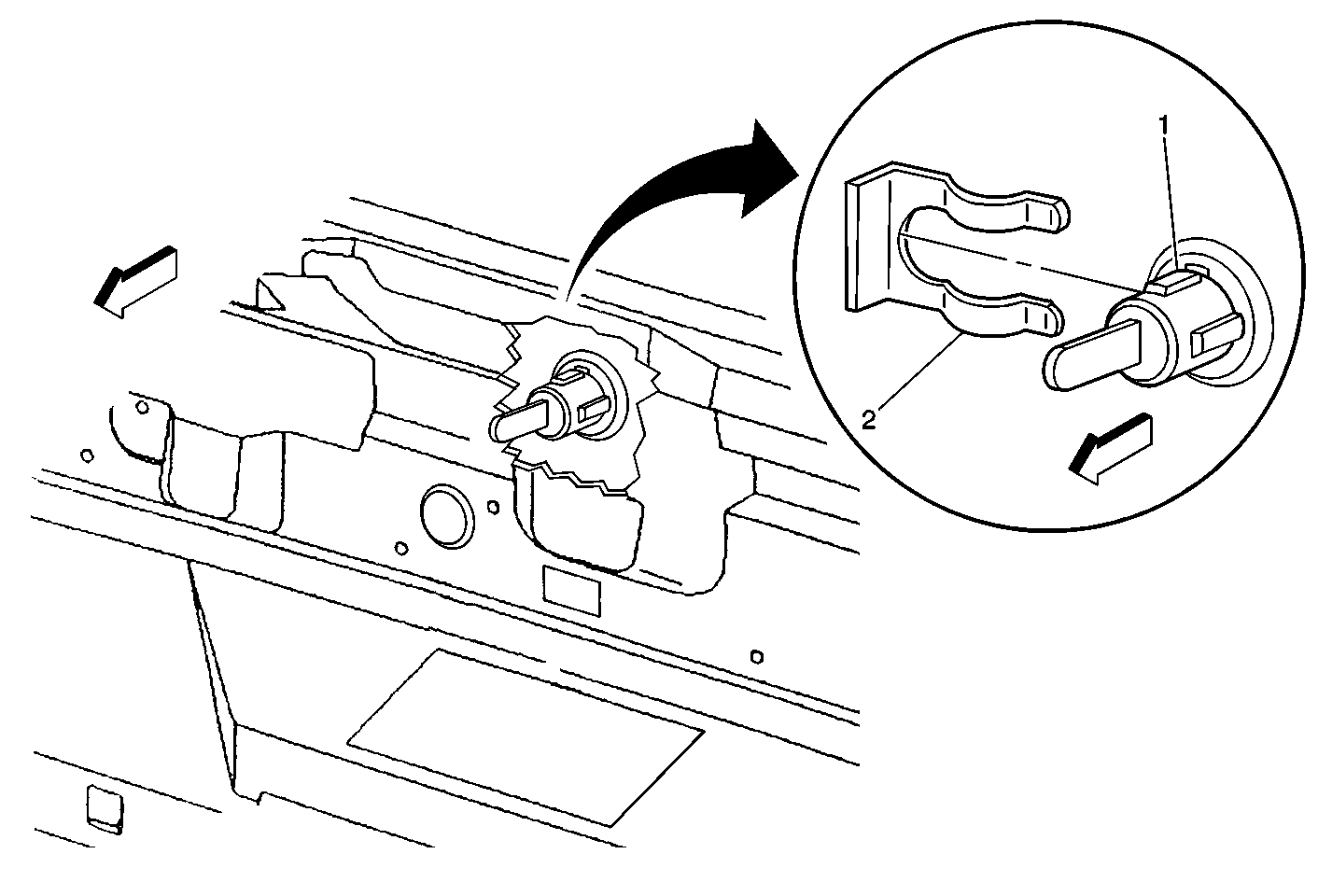 1
2