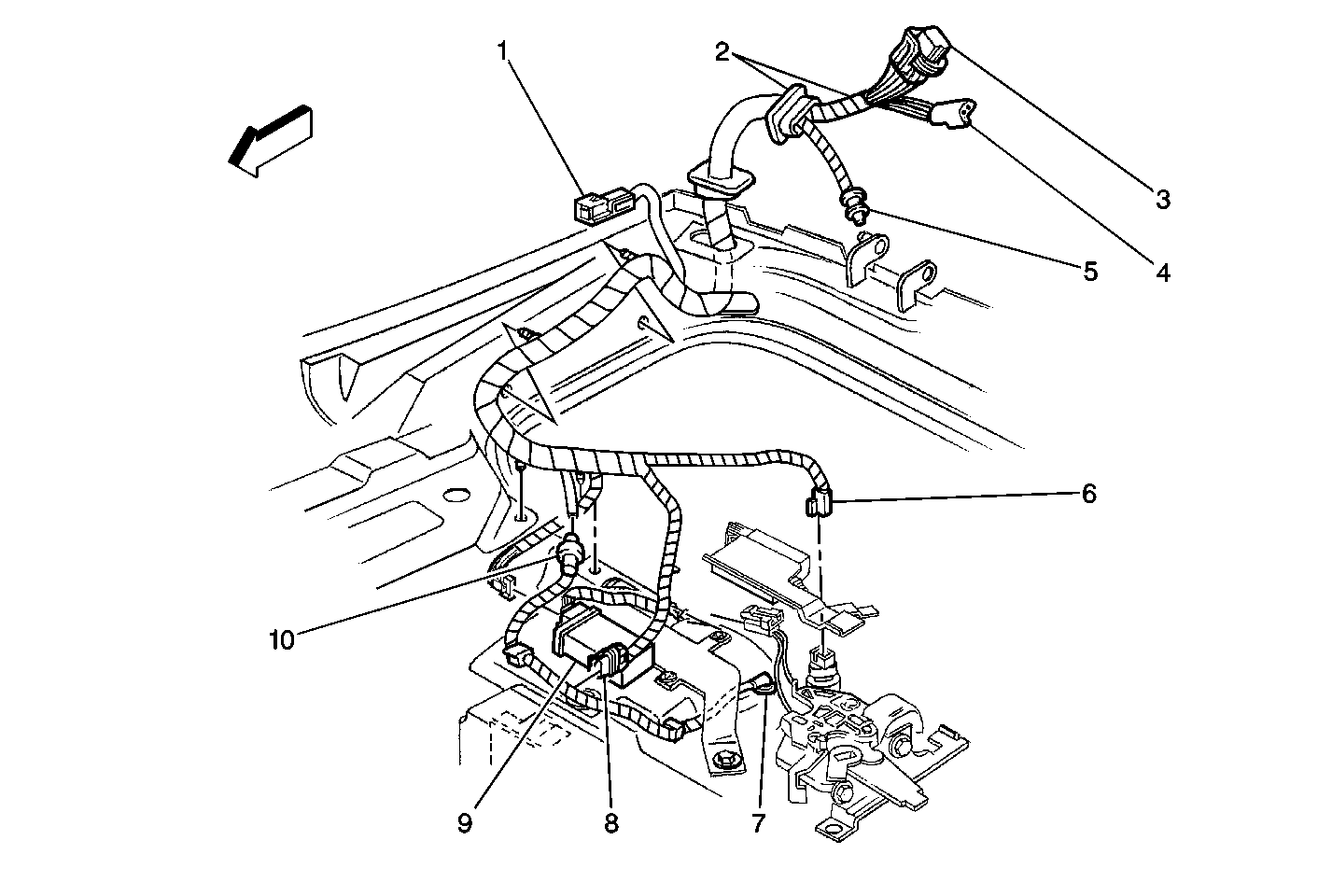 1
2
3
4
5
6
10
9
8
7