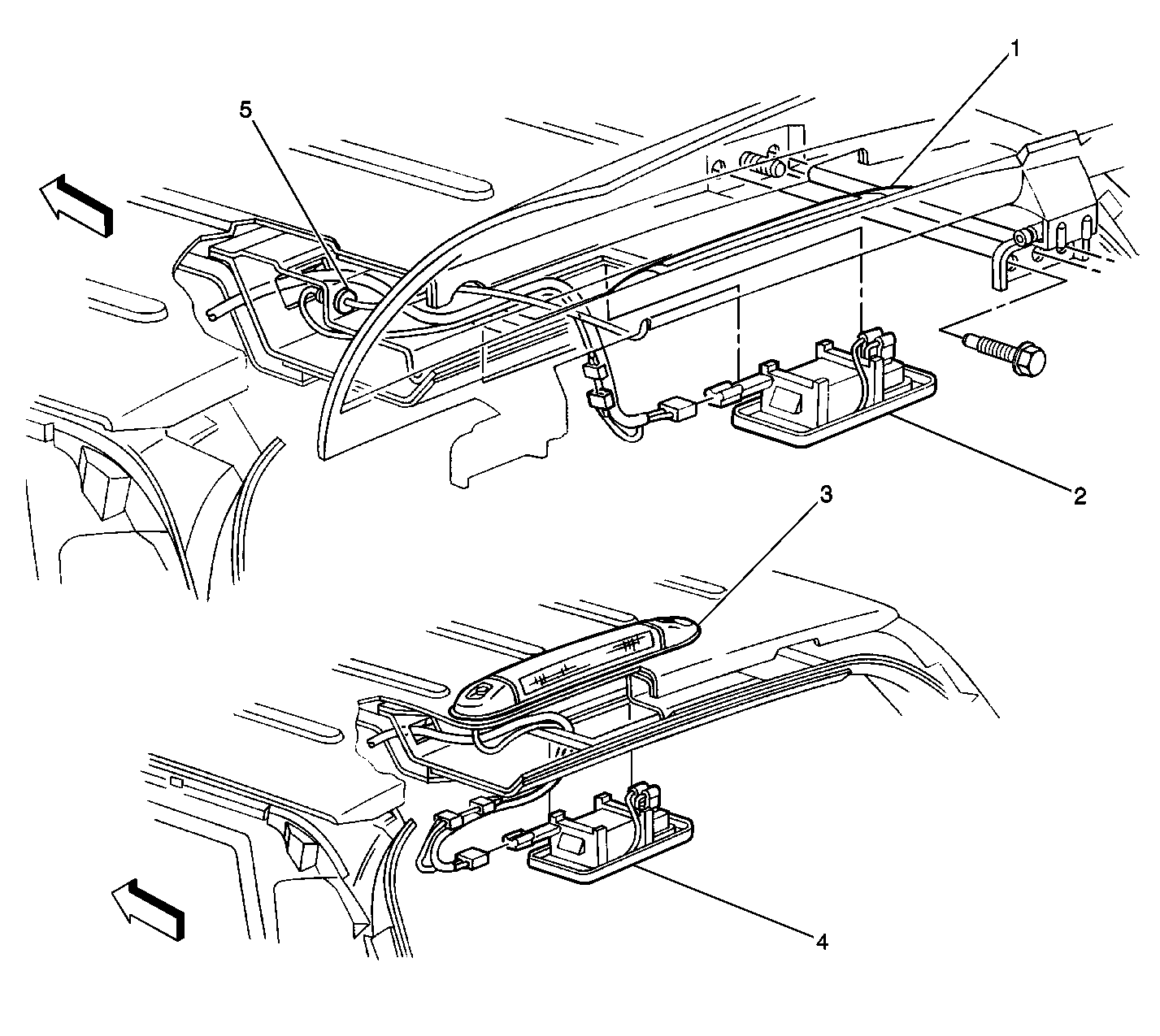 1
5
2
3
4