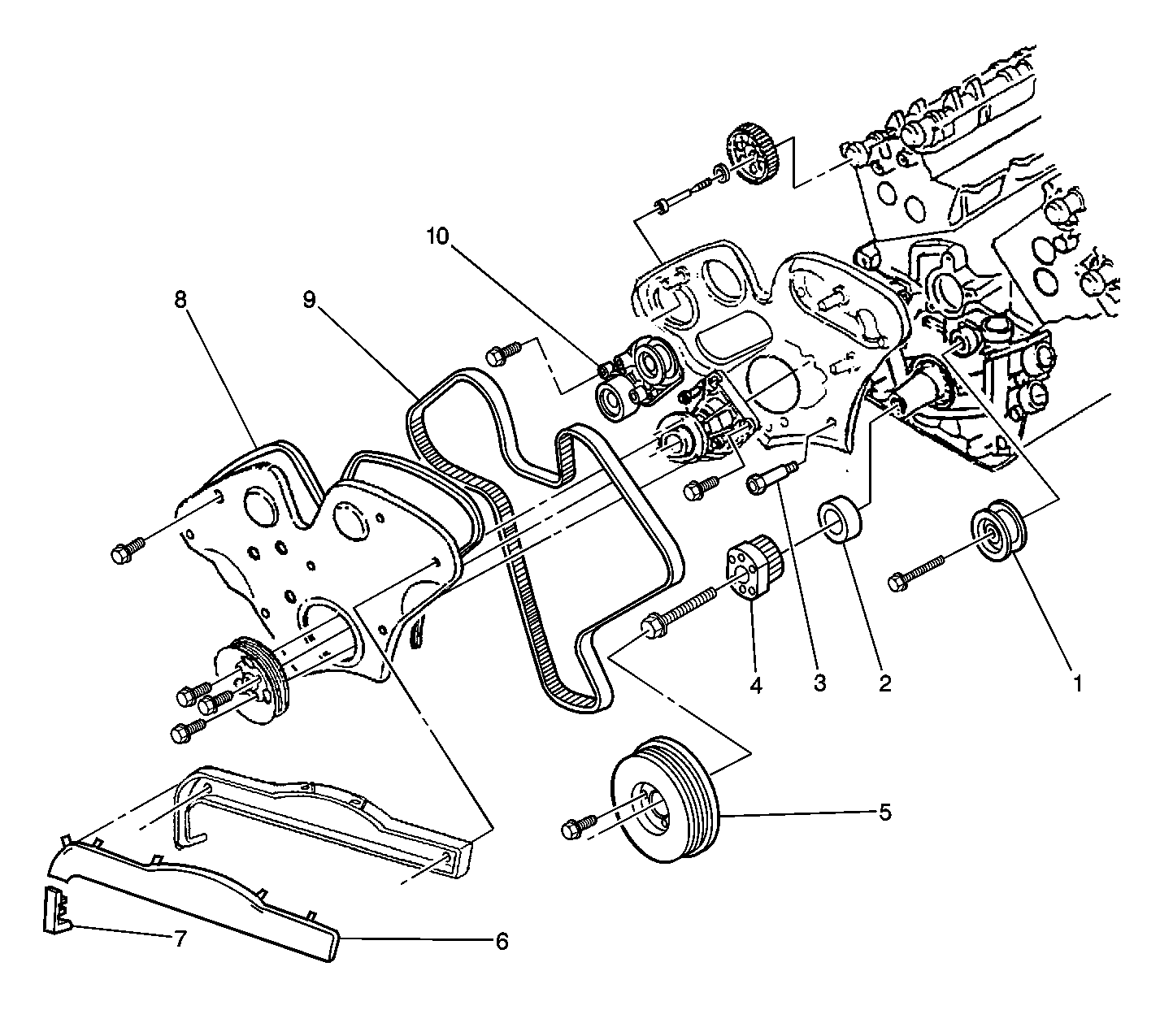 10
8
9
4
3
2
1
5
7
6