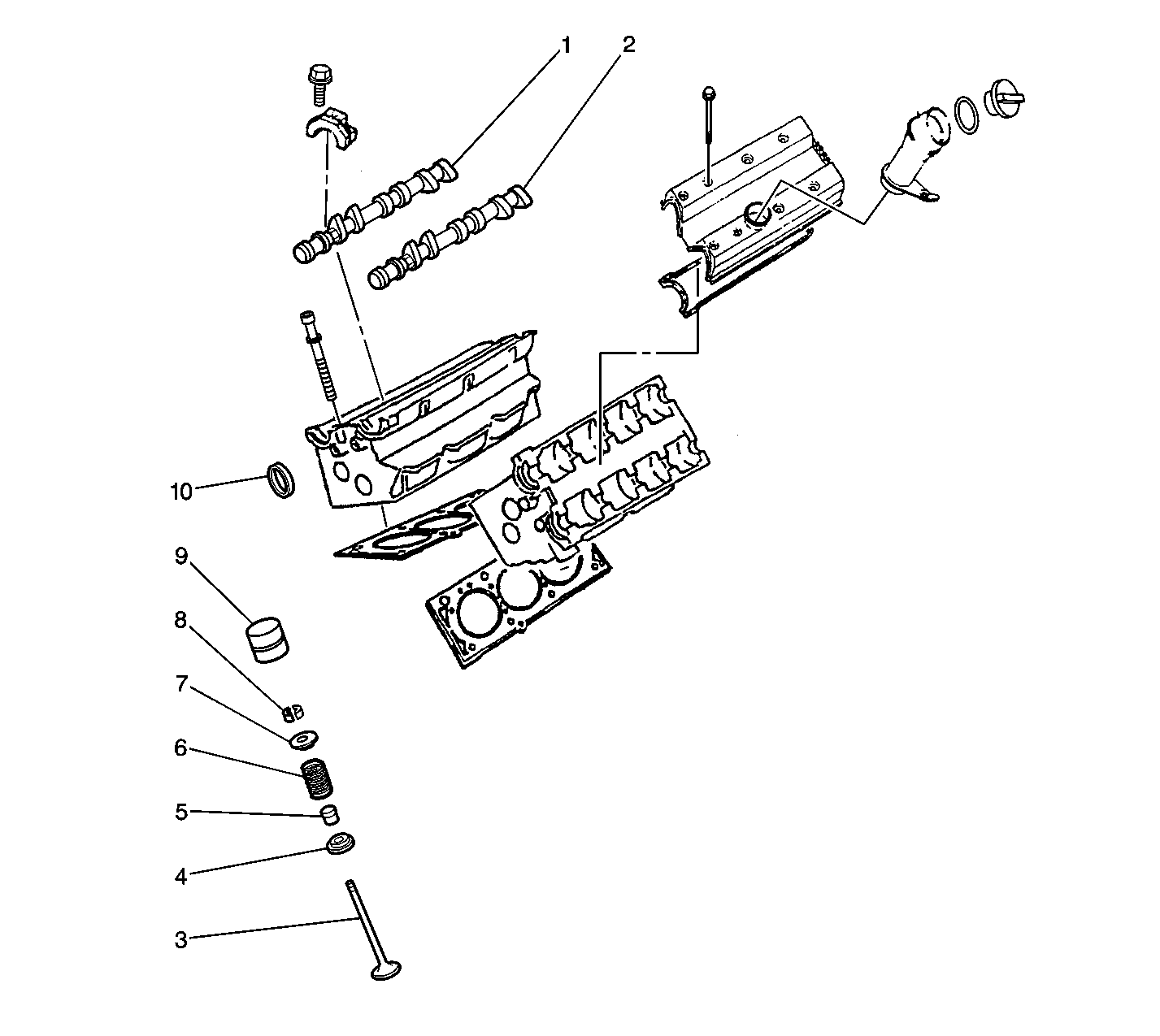 1
2
10
9
8
7
6
5
4
3