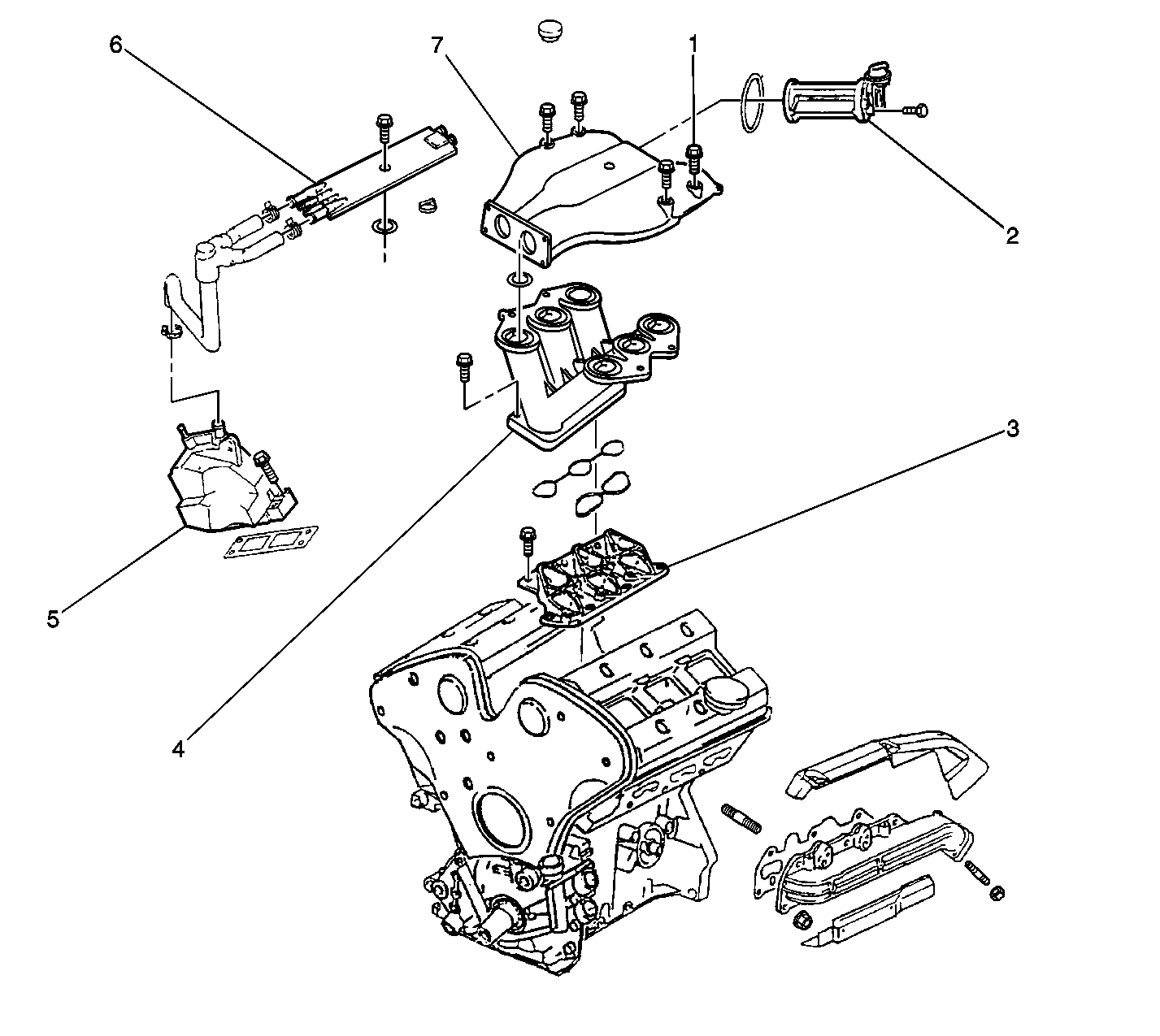 6
7
1
2
3
5
4