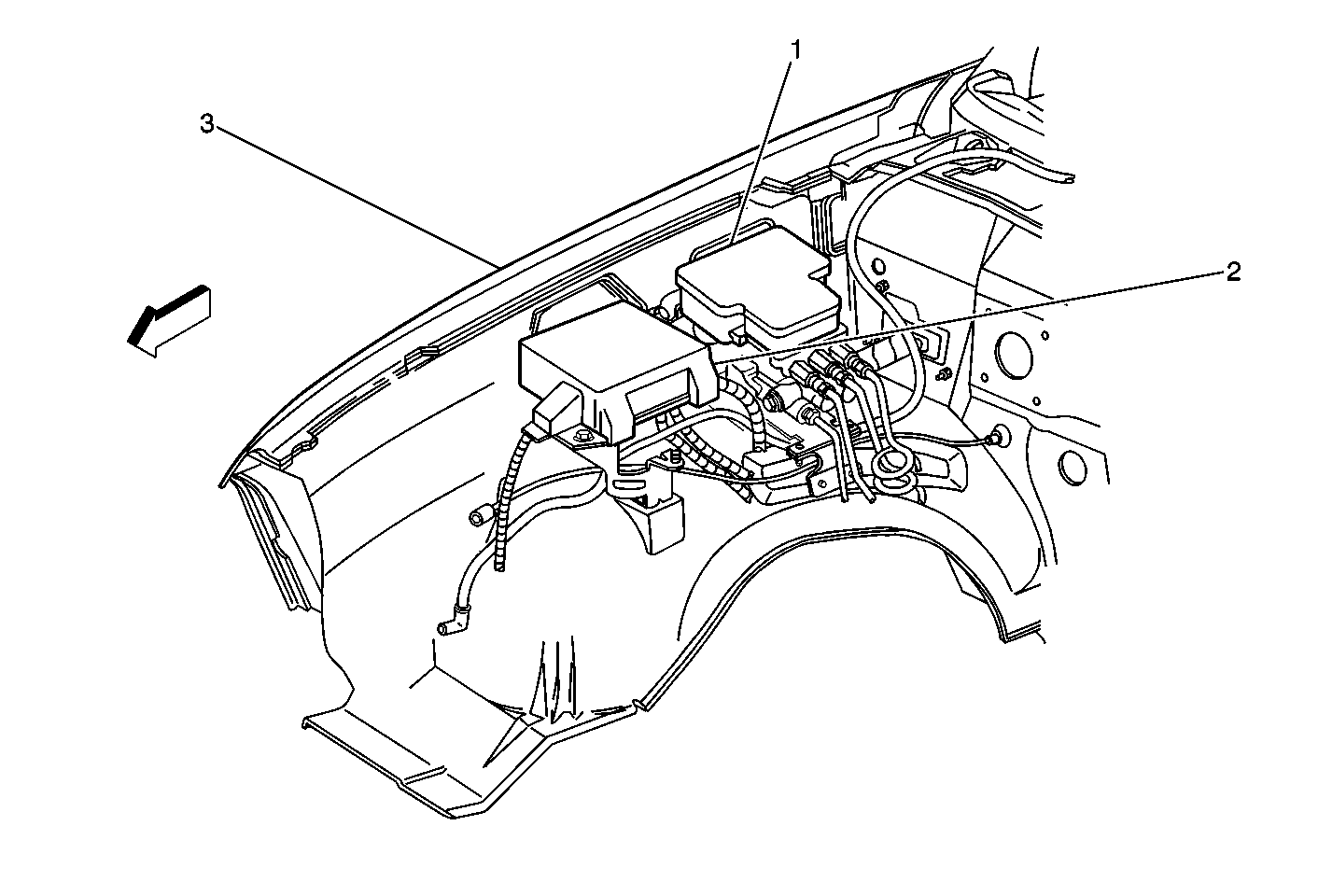 1
3
2