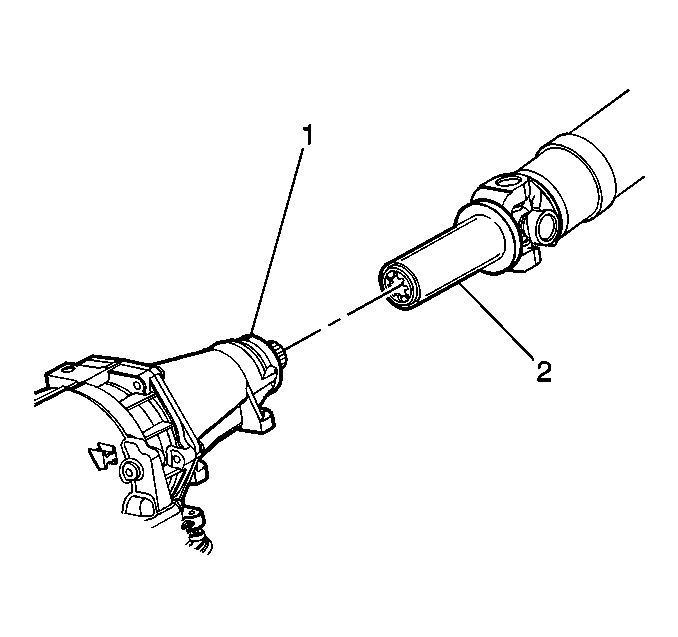 1
2