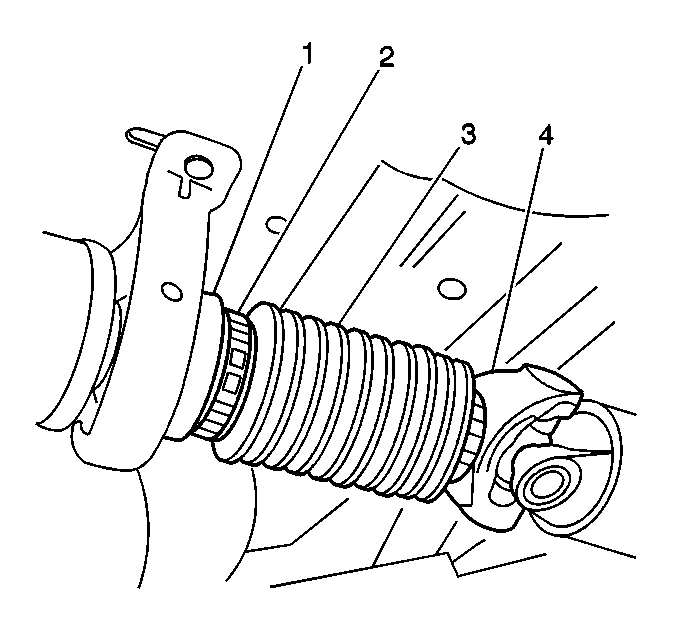 1
2
3
4