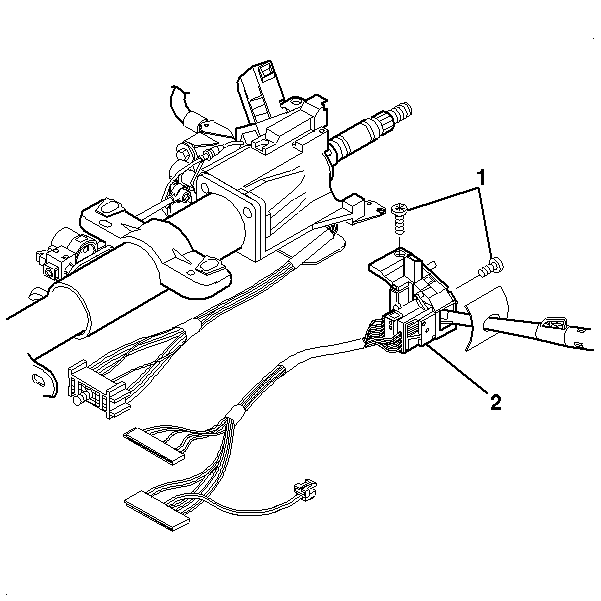 1

2