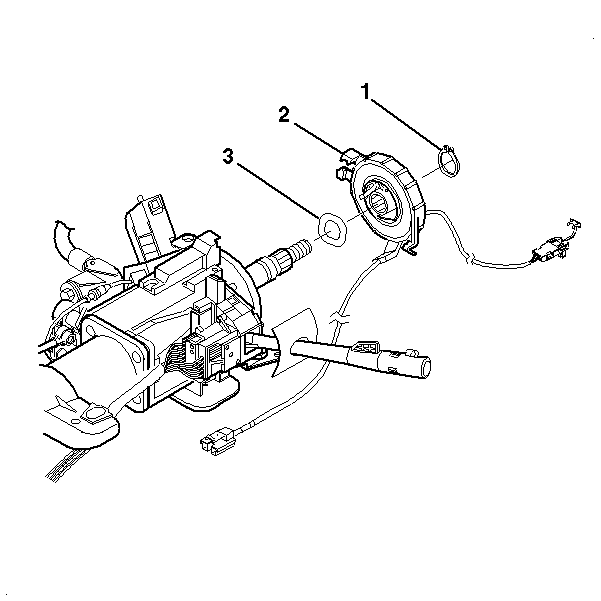 1
2
3