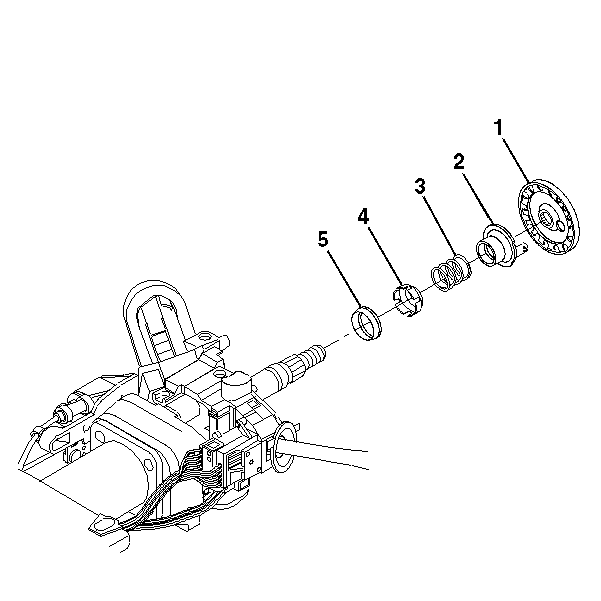 1
2
3
4
5