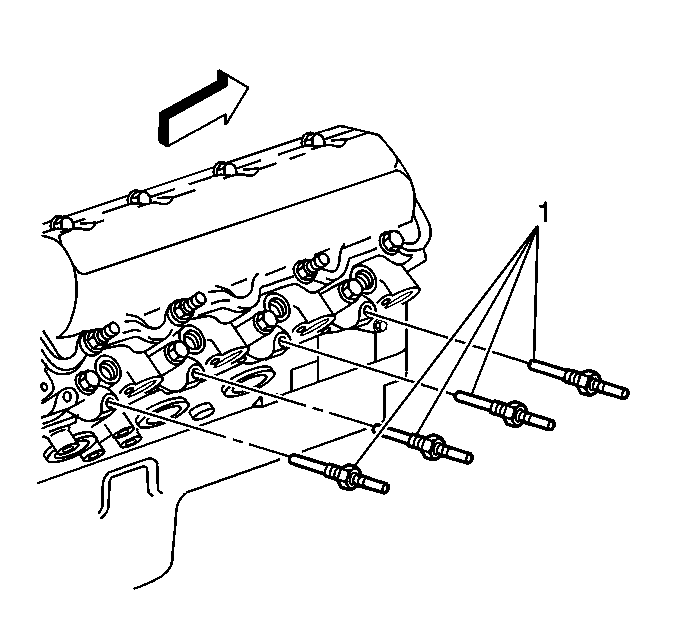 1