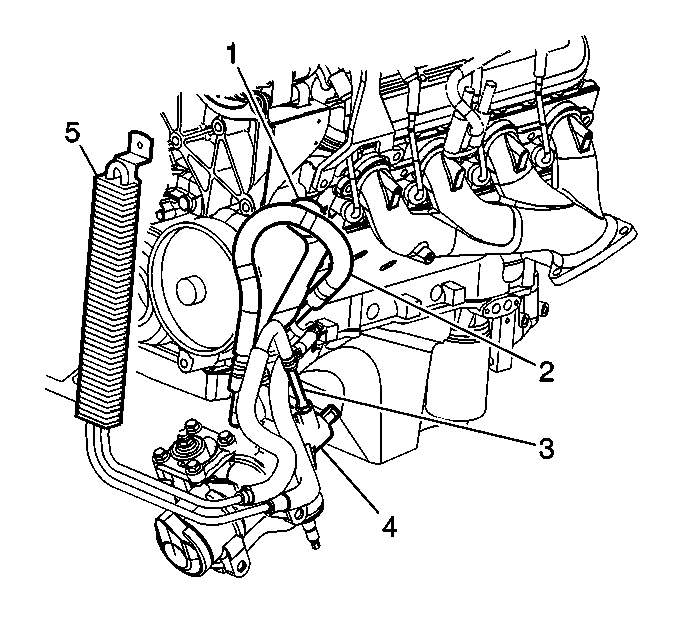 1
5
2
3
4