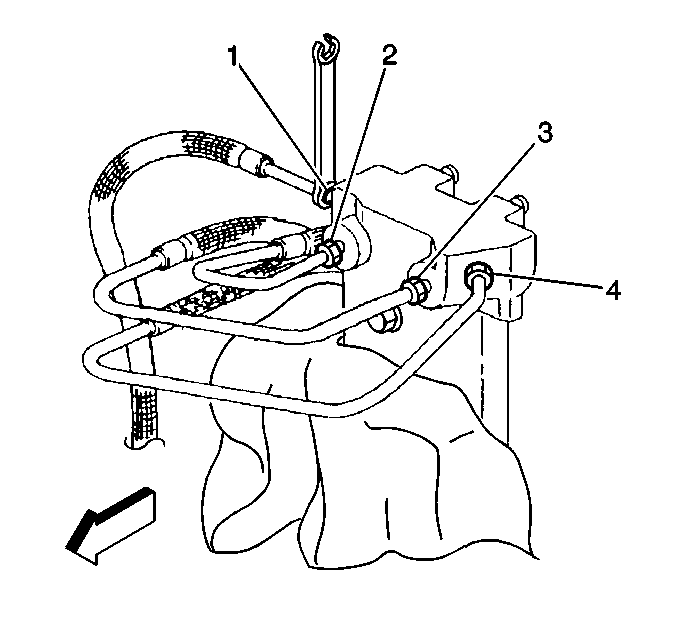 1
2
3
4