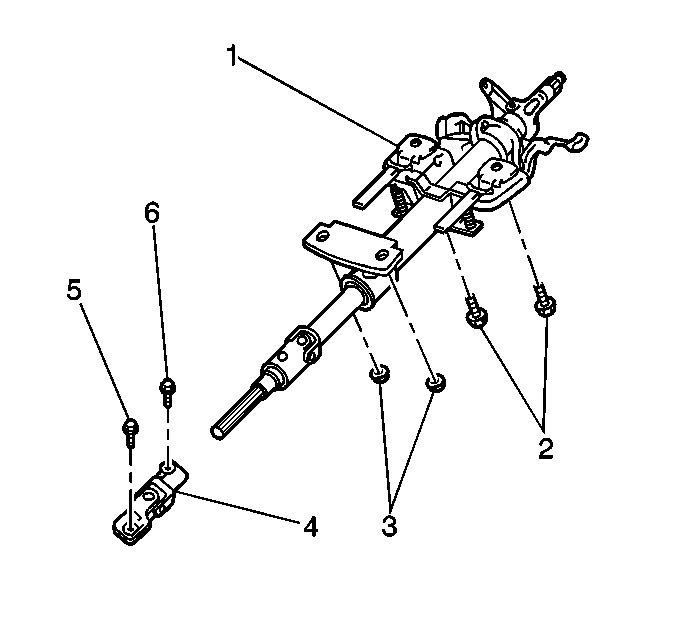 1
6
5
2
3
4