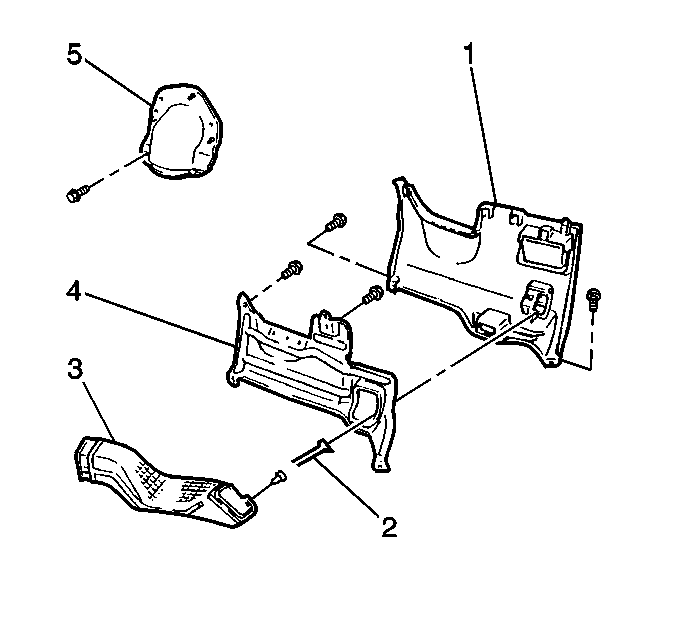 5
1
4
3
2