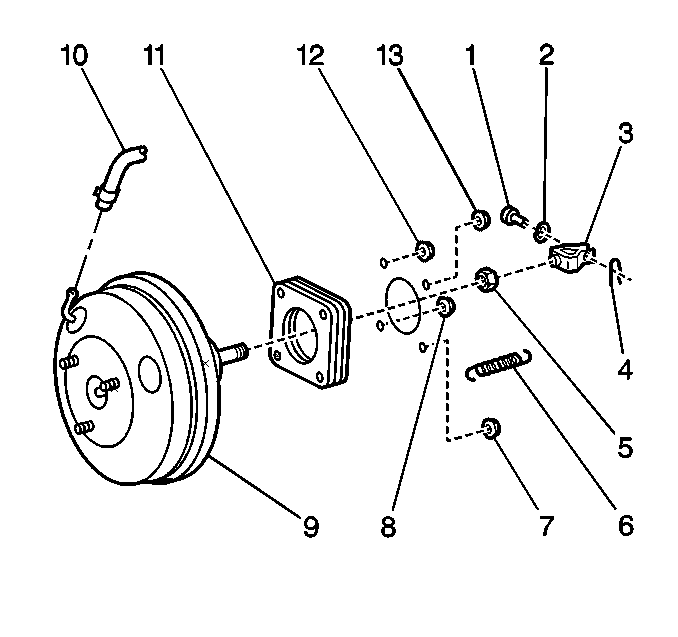 10
11
12
13
1
2
3
4
5
6
7
8
9