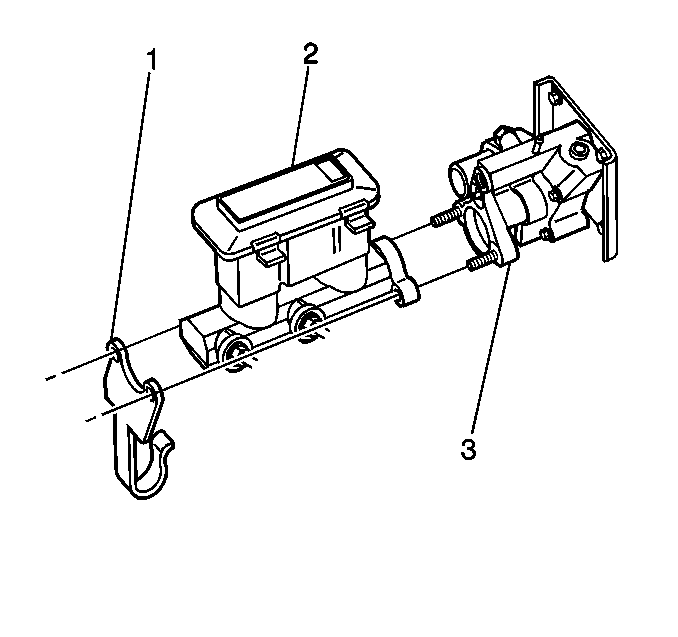 1
2
3