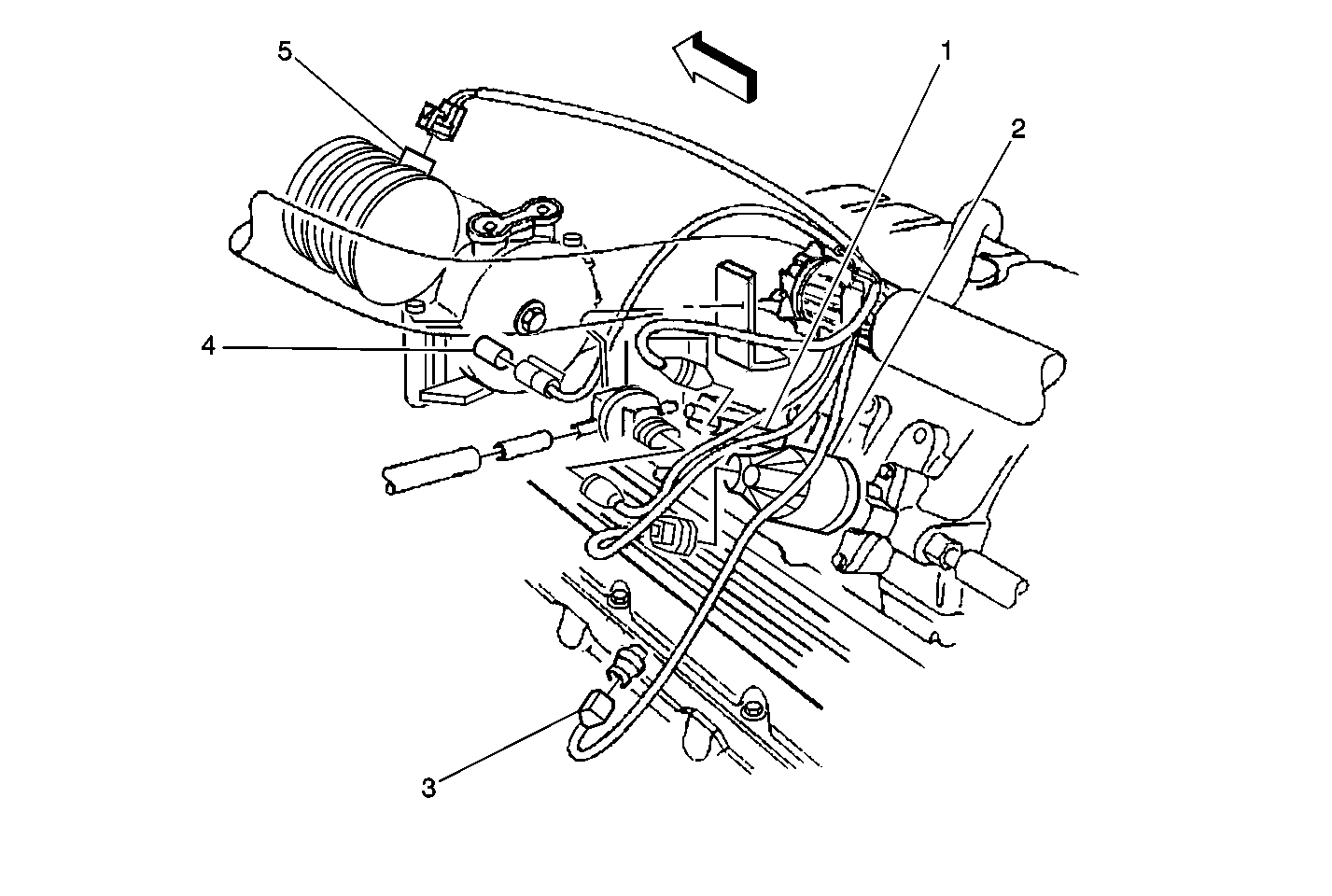 5
1
2
4
3