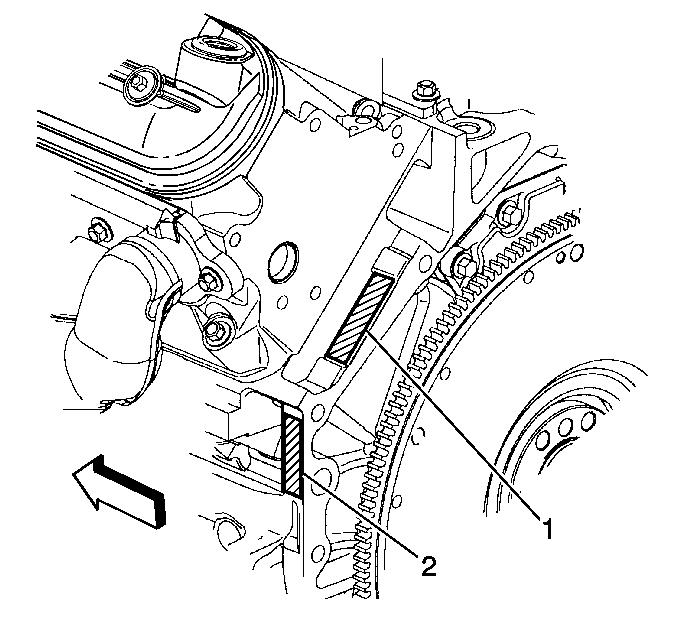 1
2