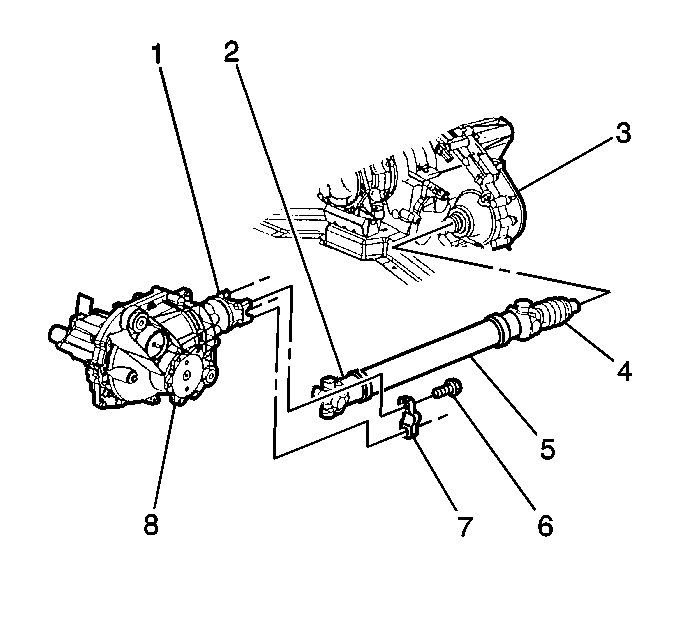 1
2
3
4
5
6
7
8