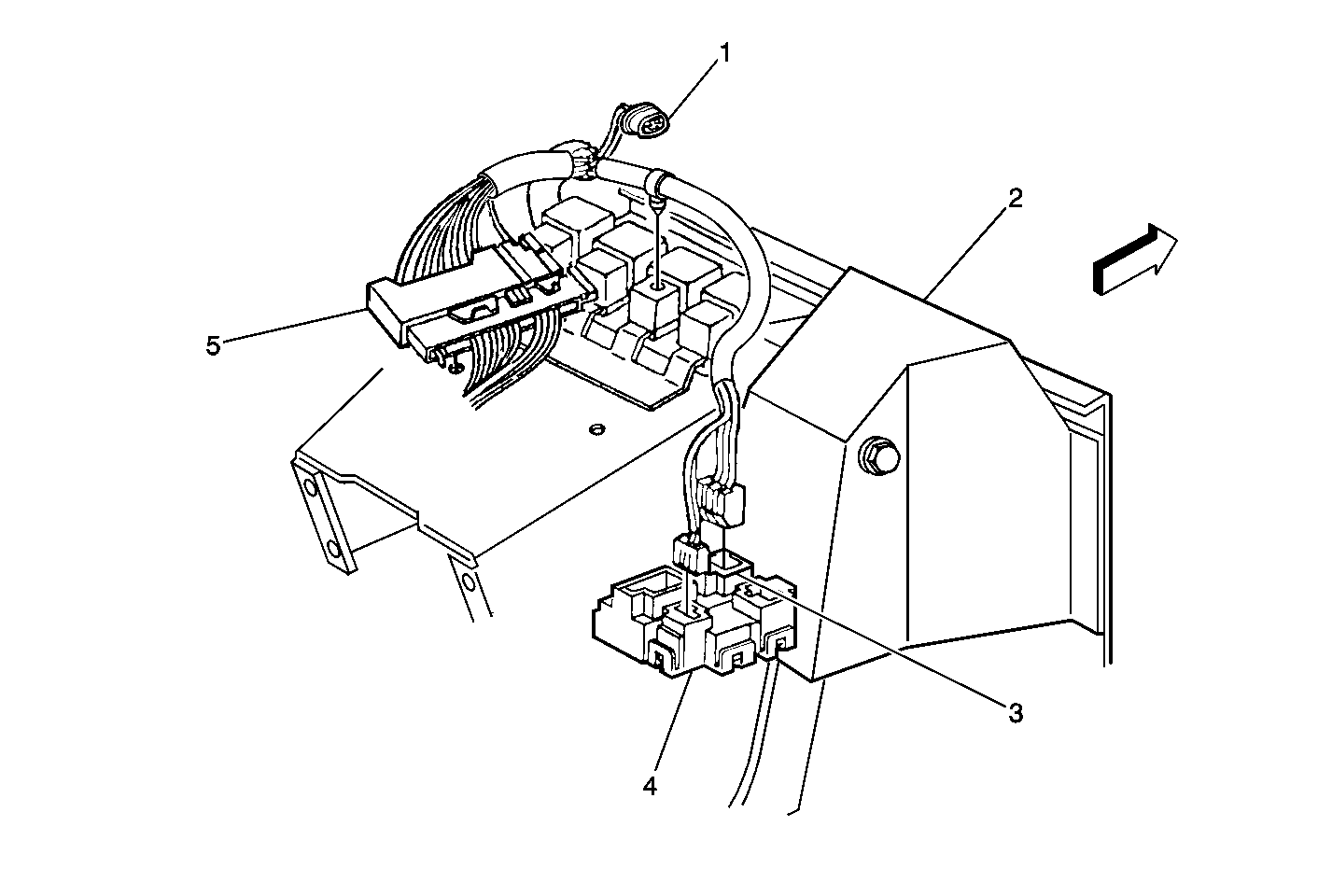 1
2
5
3
4