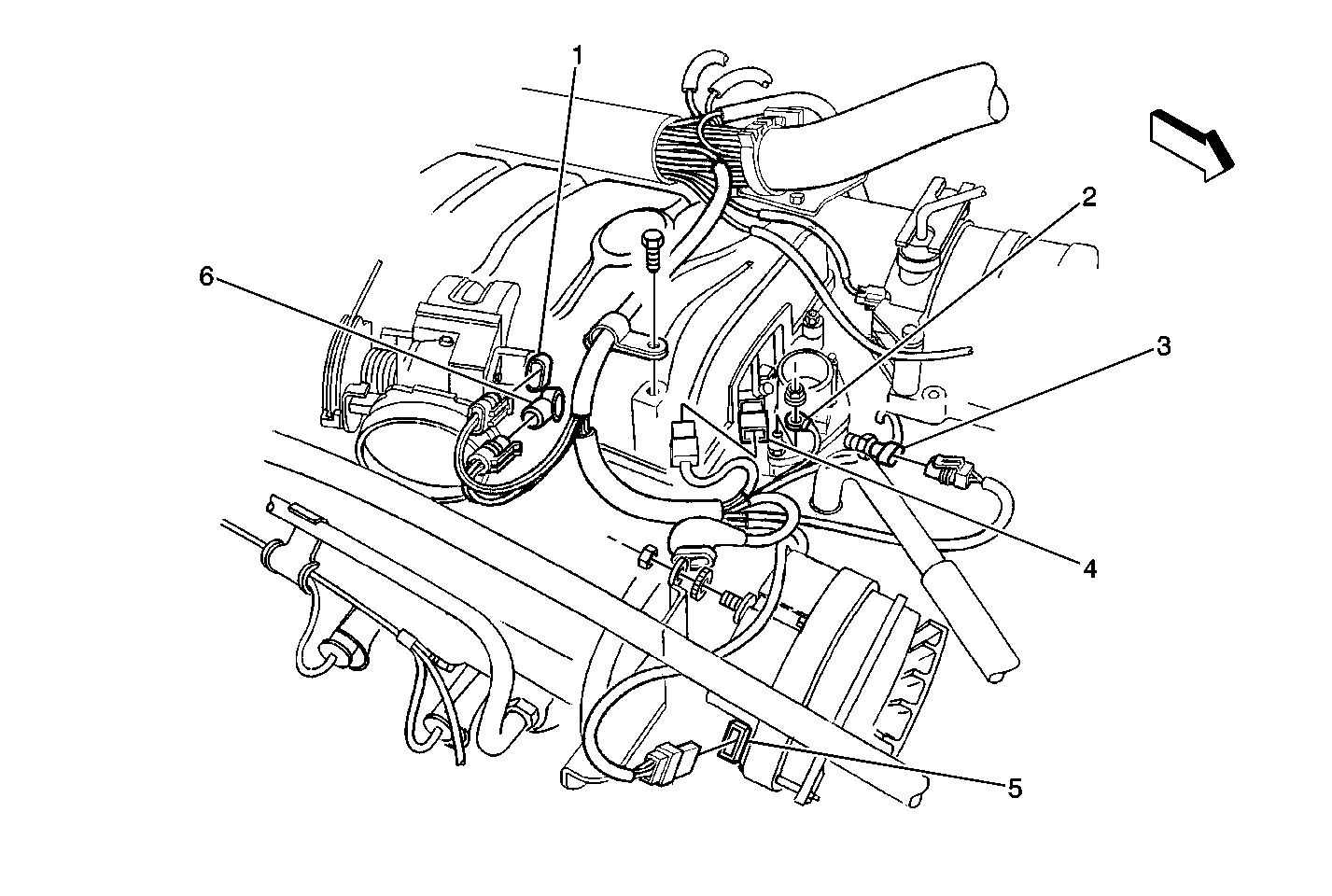 1
2
6
3
4
5