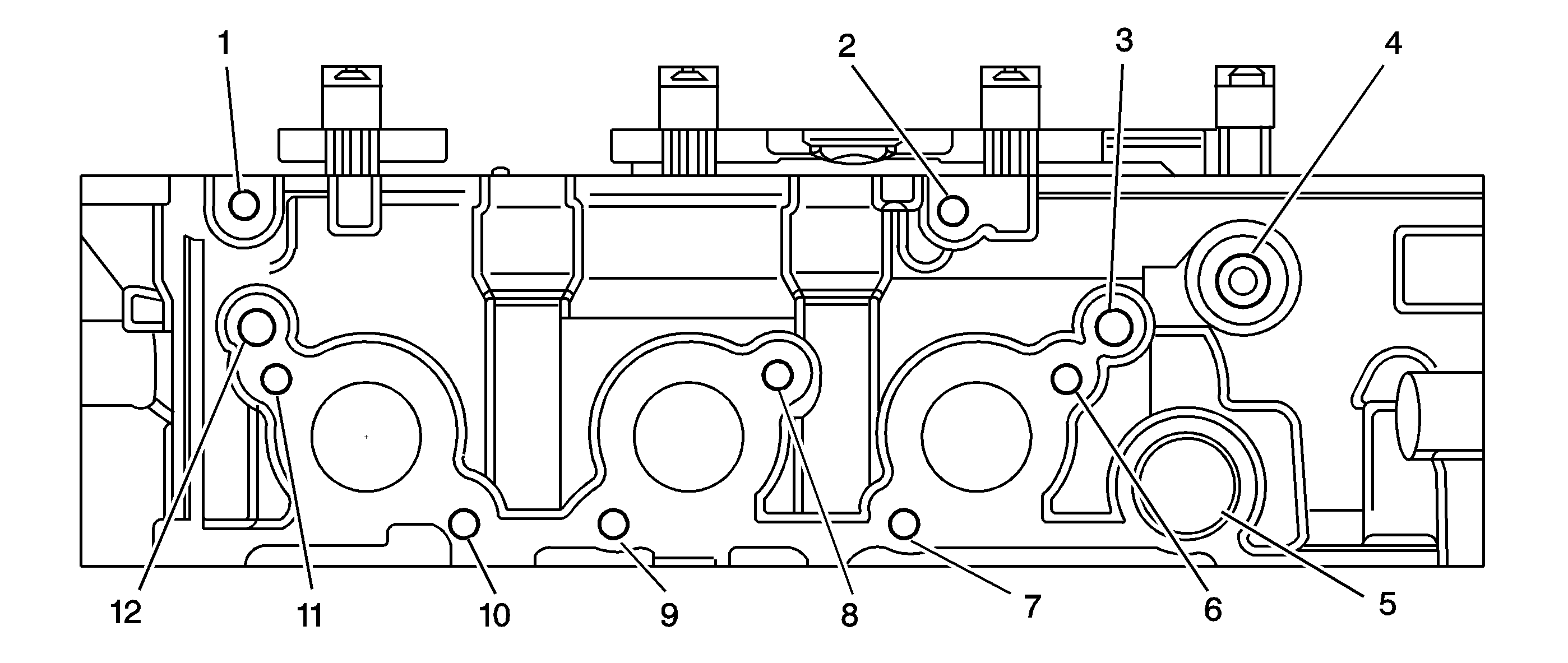 1
2
3
4
12
11
10
9
8
7
6
5