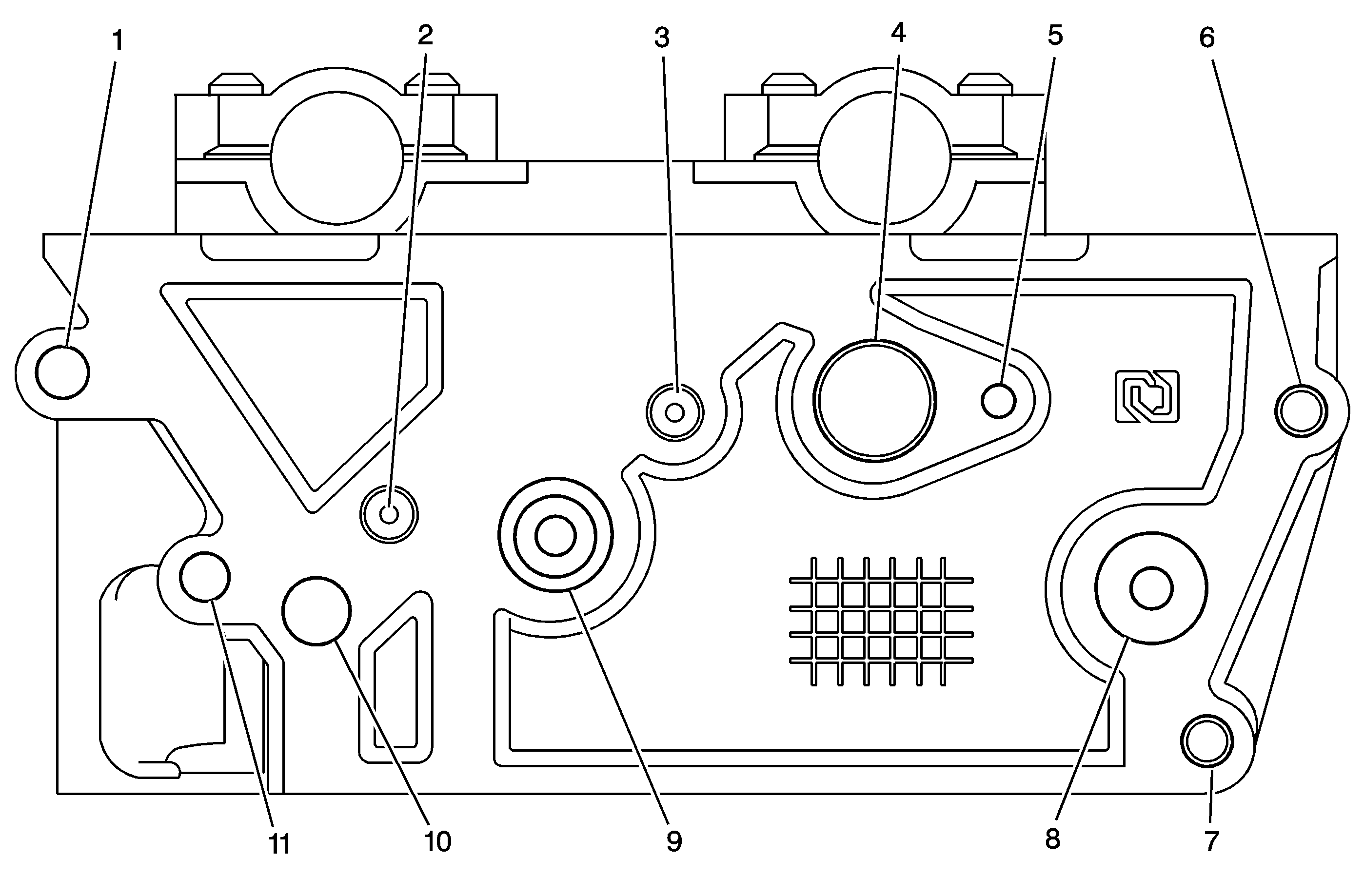 1
2
3
4
5
6
11
10
9
8
7