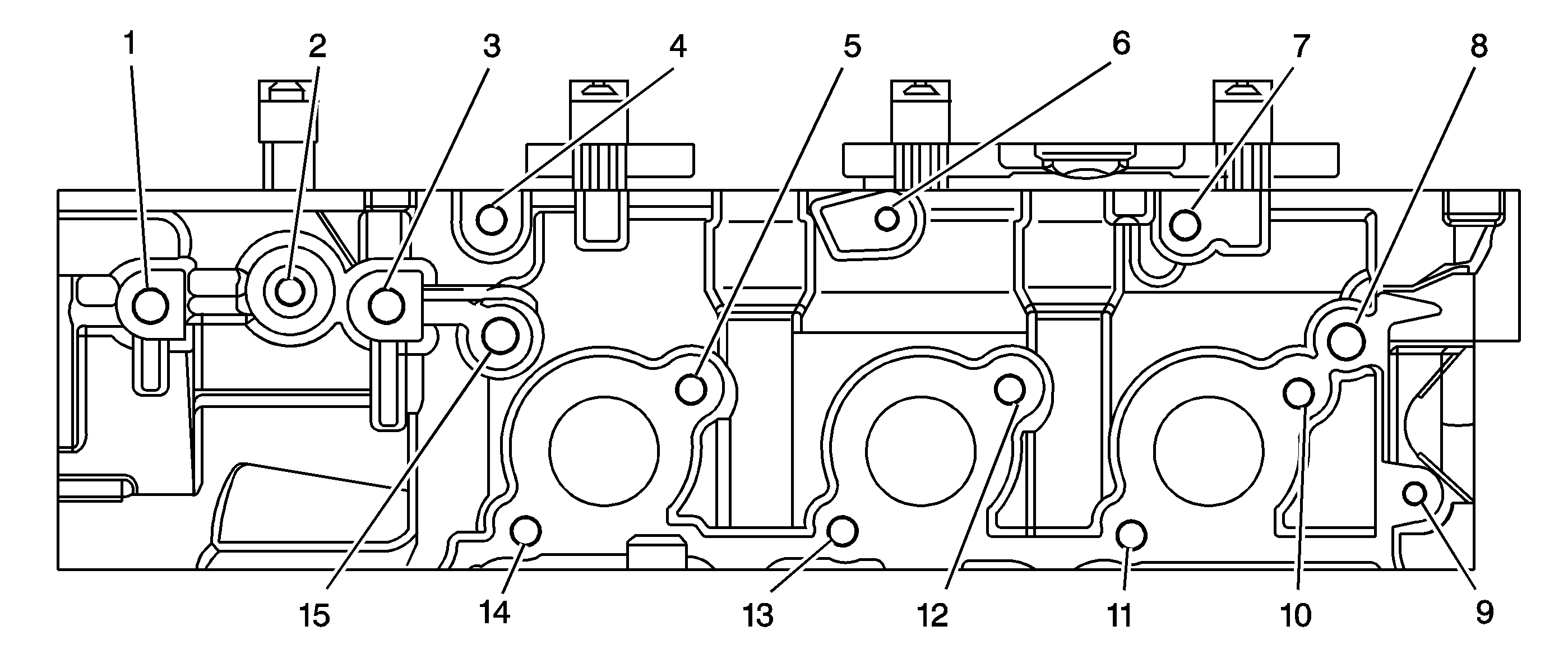 1 2 3 4 5 6 7 8

15 14 13 12 11 10 9