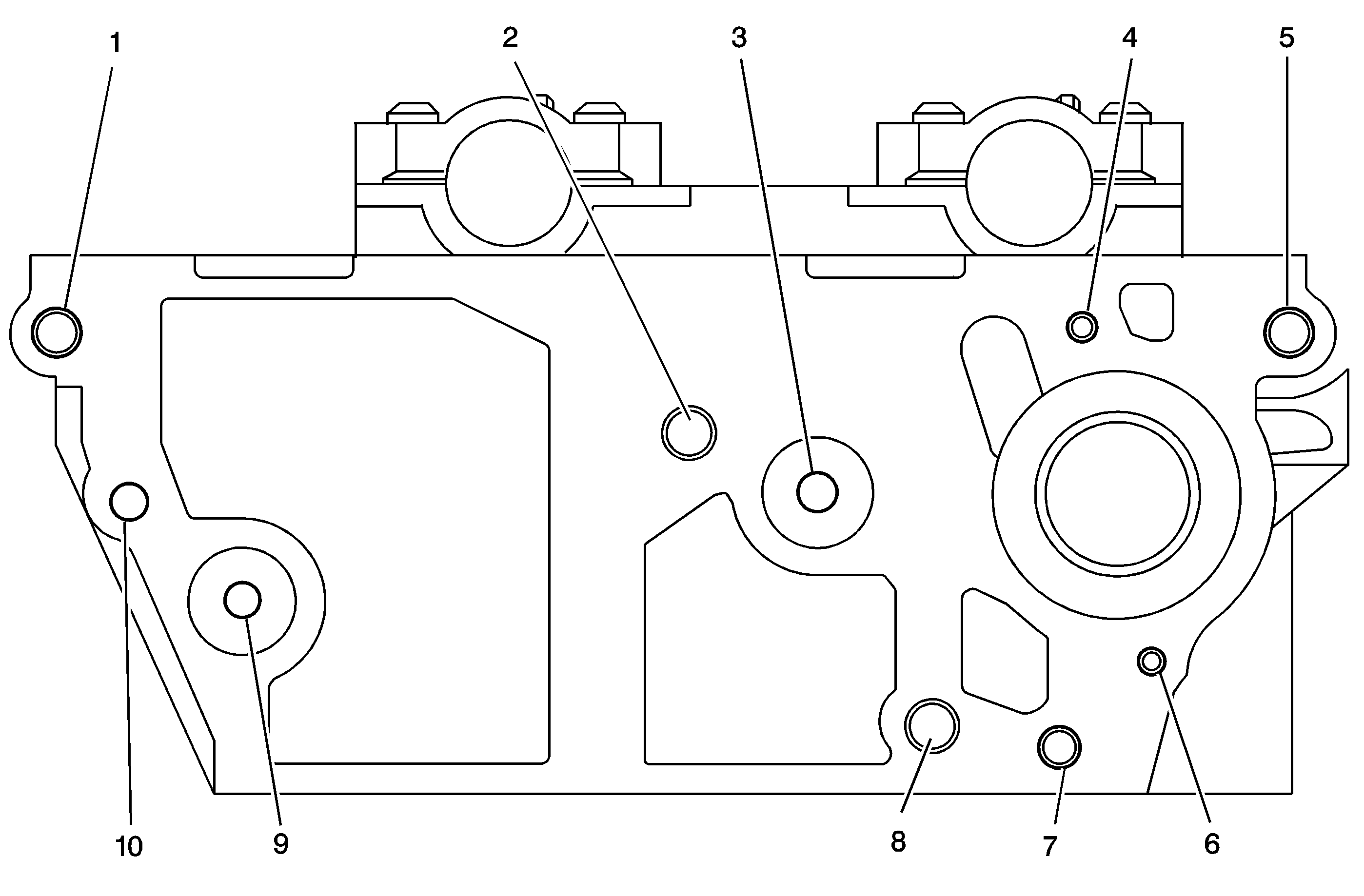 1
2
3
4
5
10
9
8
7
6