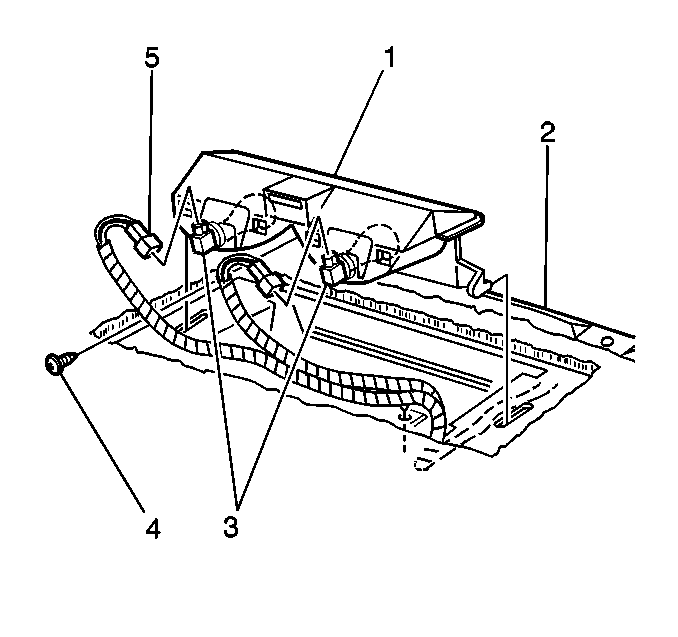 5
1
2
4
3