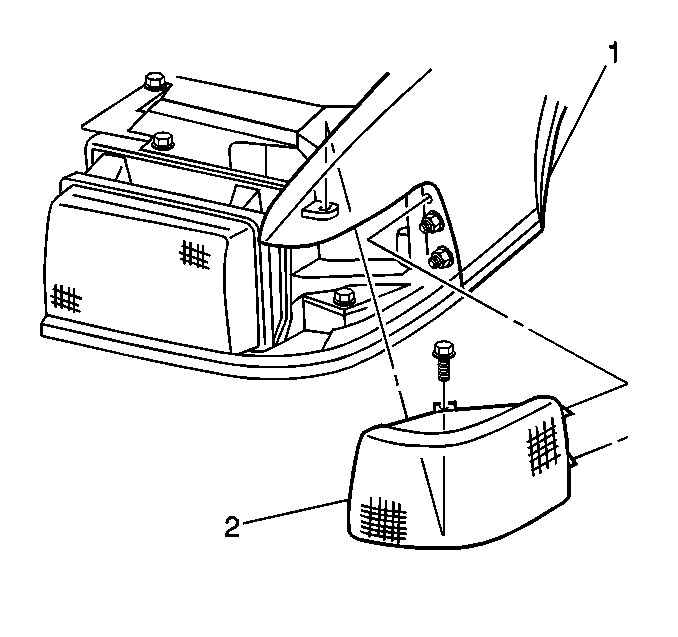 1

2