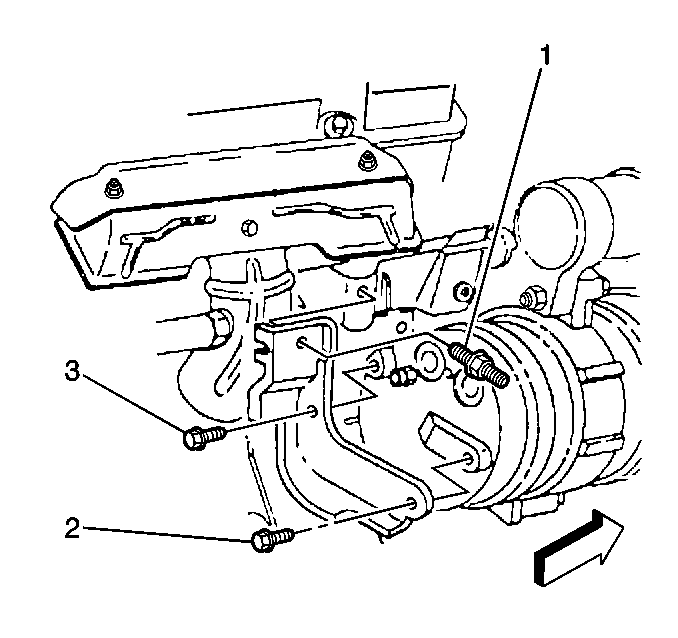 1
3
2