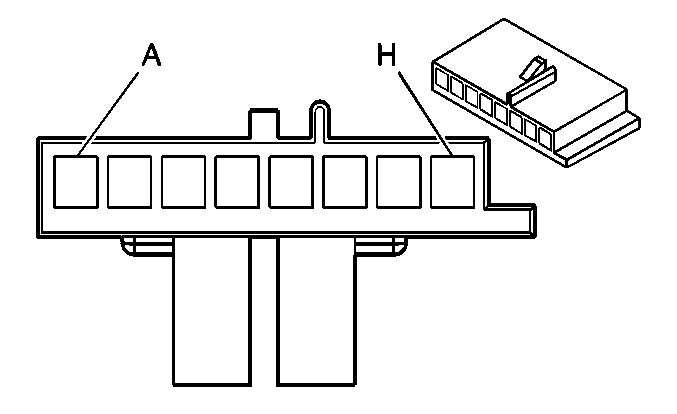 A
H