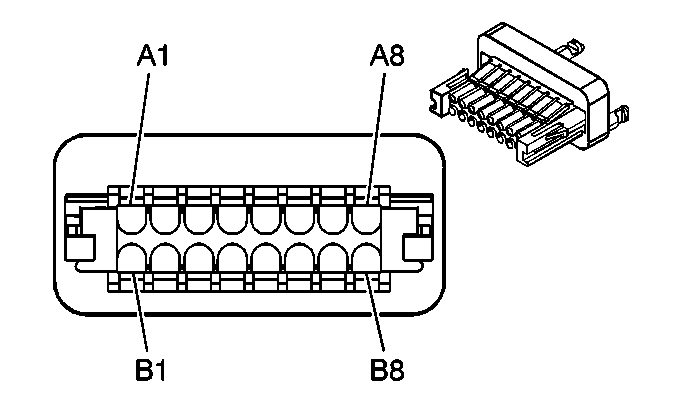 A1
A8
B1
B8