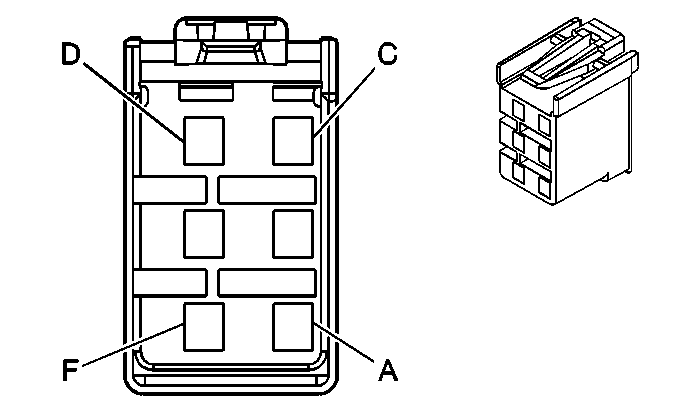 D
C
F
A